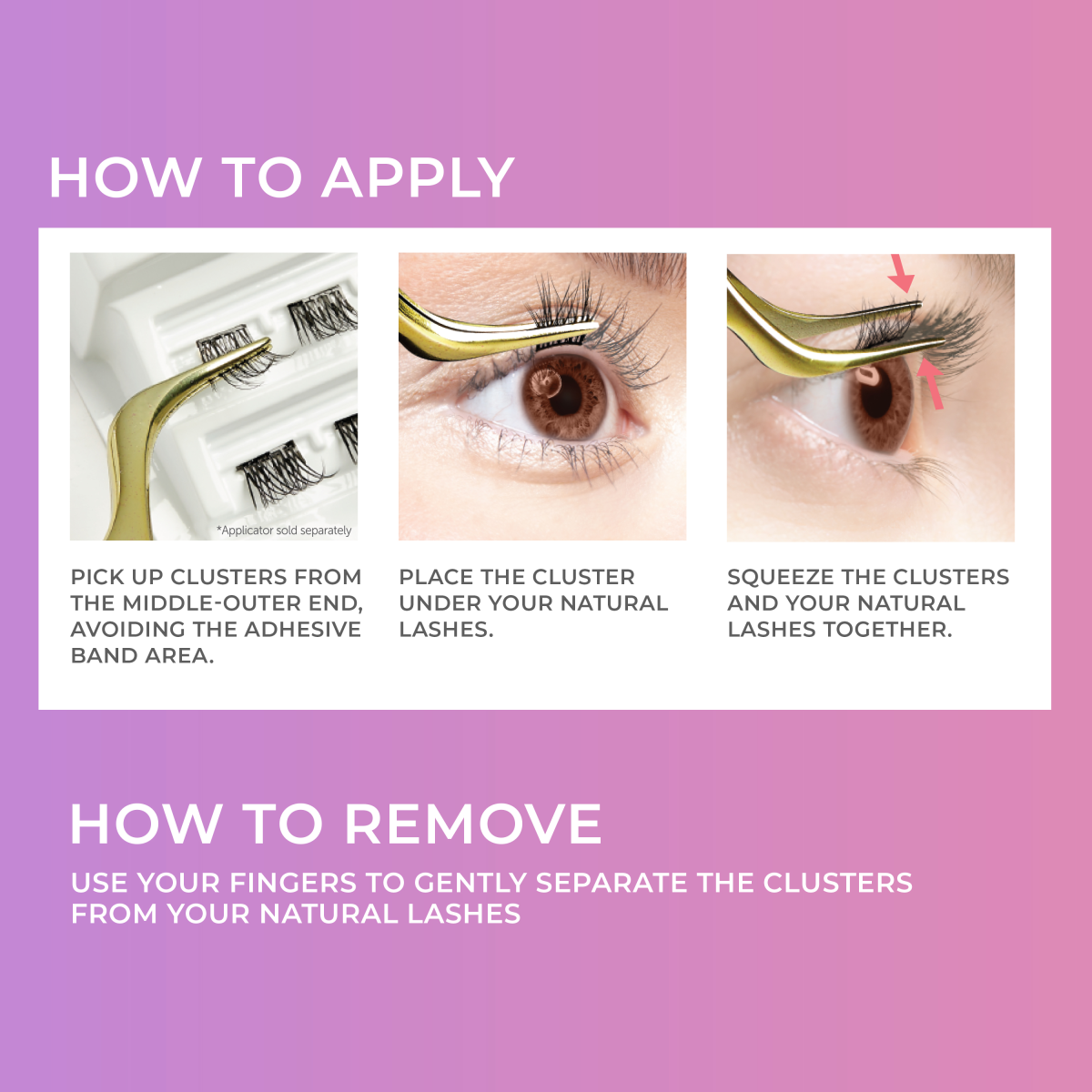 HOW TO APPLY

*Applicator sold separately

PICK UP CLUSTERS FROM THE MIDDLE-OUTER END, AVOIDING THE ADHESIVE BAND AREA.

PLACE THE CLUSTER UNDER YOUR NATURAL LASHES.

SQUEEZE THE CLUSTERS AND YOUR NATURAL LASHES TOGETHER.

HOW TO REMOVE

USE YOUR FINGERS TO GENTLY SEPARATE THE CLUSTERS FROM YOUR NATURAL LASHES