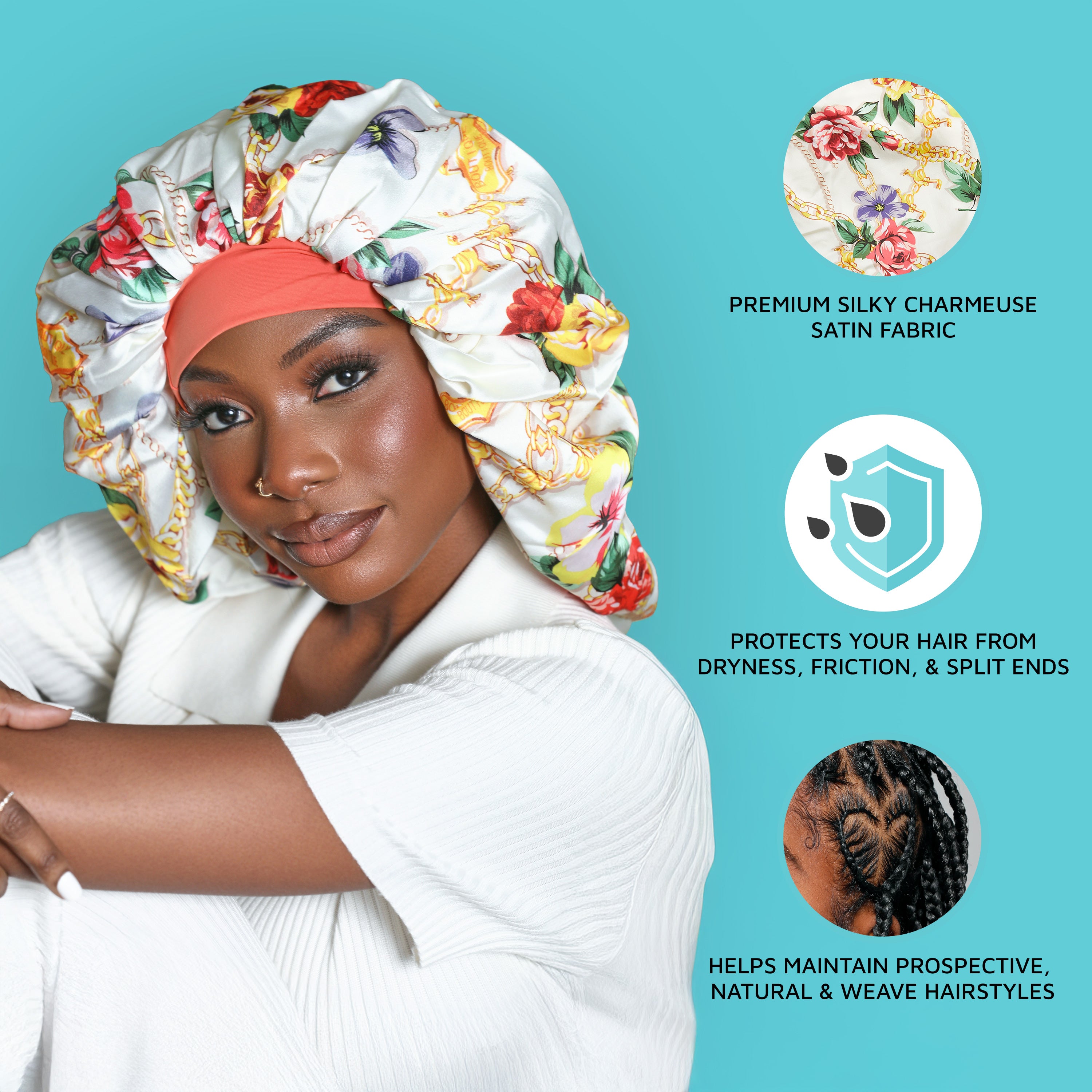 PREMIUM SILKY CHARMEUSE SATIN FABRIC

PROTECTS YOUR HAIR FROM DRYNESS, FRICTION, & SPLIT ENDS

HELPS MAINTAIN PROSPECTIVE, NATURAL & WEAVE HAIRSTYLES