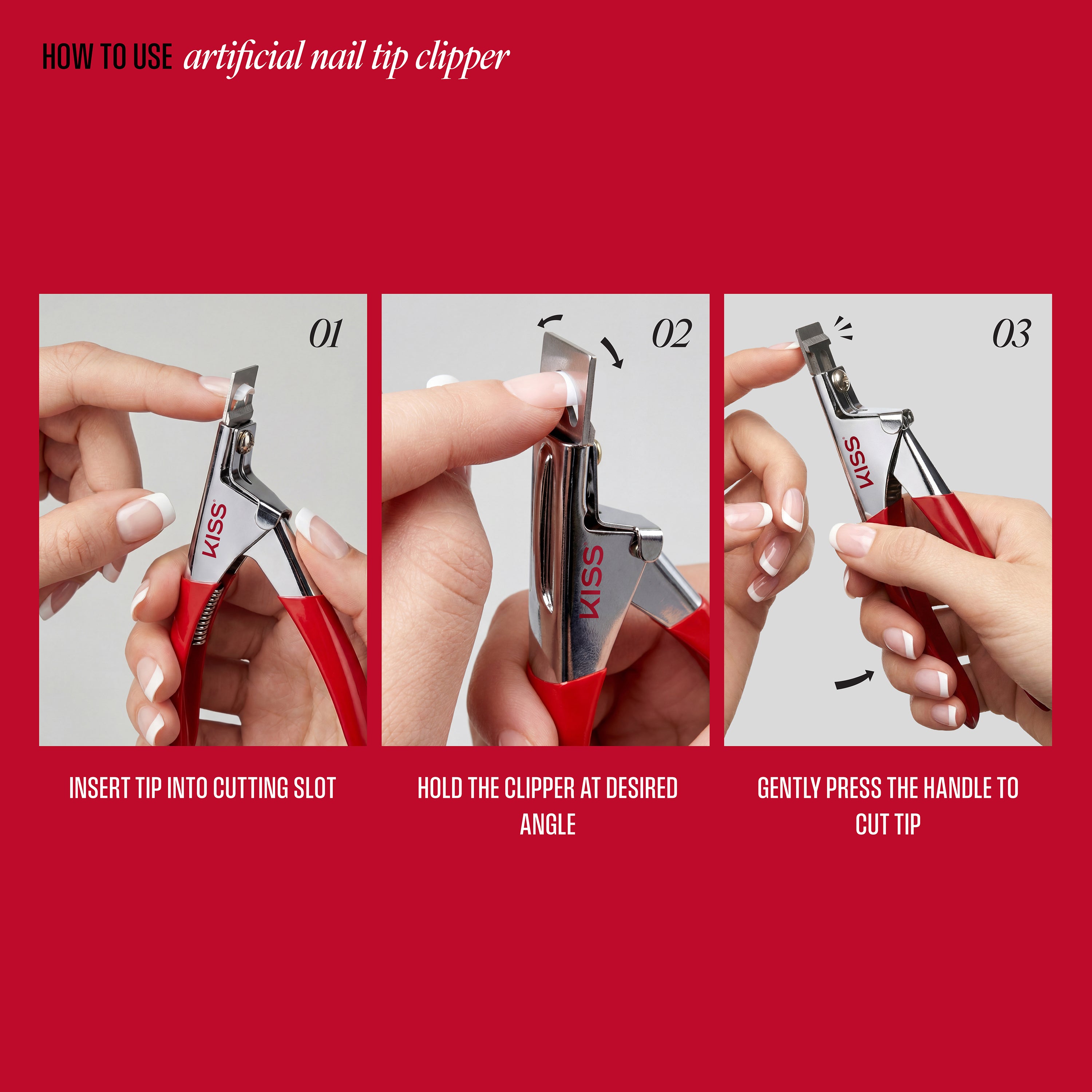 HOW TO USE artificial nail tip clipper

01

KISS

INSERT TIP INTO CUTTING SLOT

02

KISS

HOLD THE CLIPPER AT DESIRED ANGLE

03

KISS

GENTLY PRESS THE HANDLE TO CUT TIP