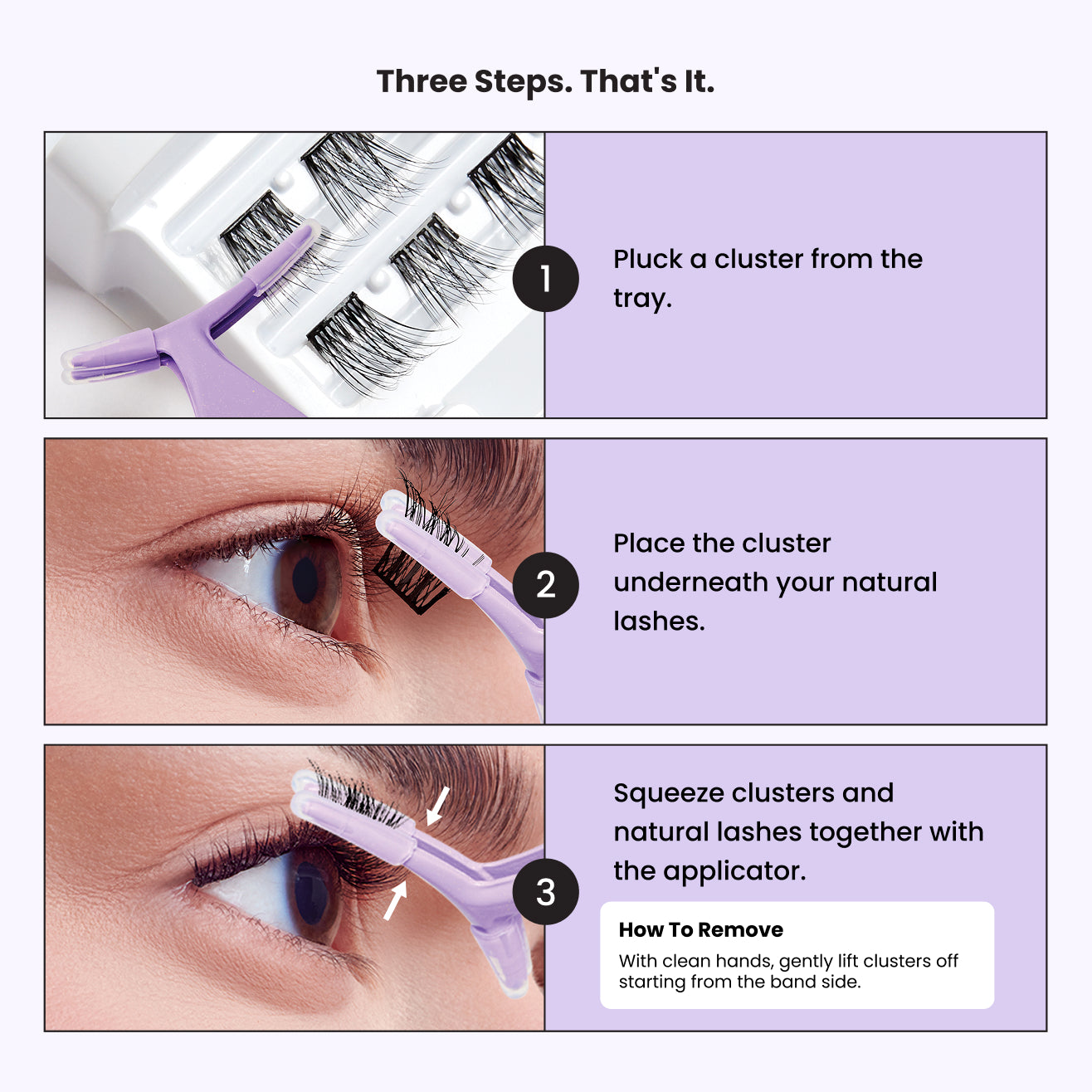 Three Steps. That's It.

1

Pluck a cluster from the tray.

2

Place the cluster underneath your natural lashes.

3

Squeeze clusters and natural lashes together with the applicator.

How To Remove

With clean hands, gently lift clusters off starting from the band side.