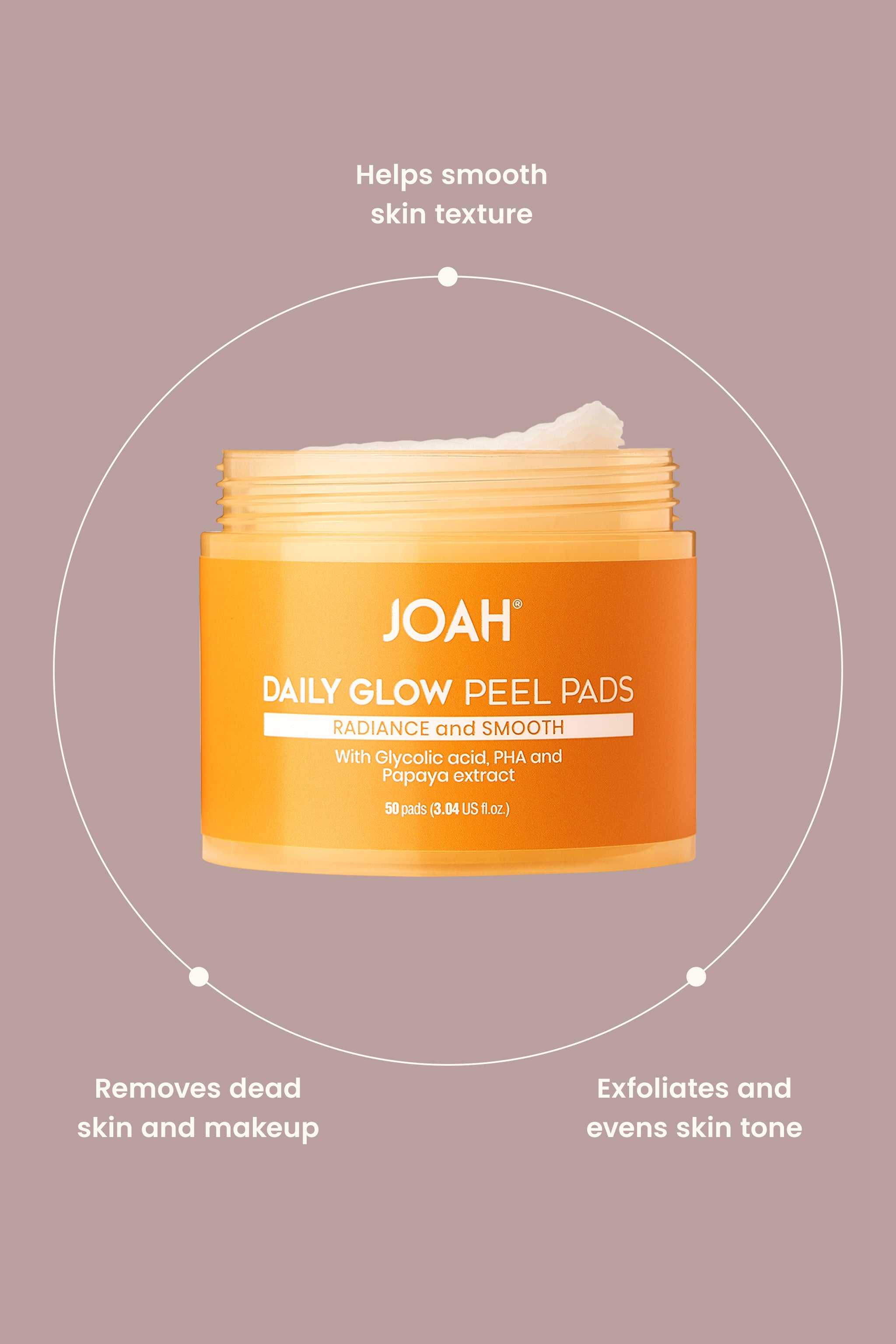 Helps smooth skin texture

JOAH®

DAILY GLOW PEEL PADS

RADIANCE and SMOOTH

With Glycolic acid, PHA and Papaya extract

50 pads (3.04 US fl.oz.)

Removes dead skin and makeup

Exfoliates and evens skin tone