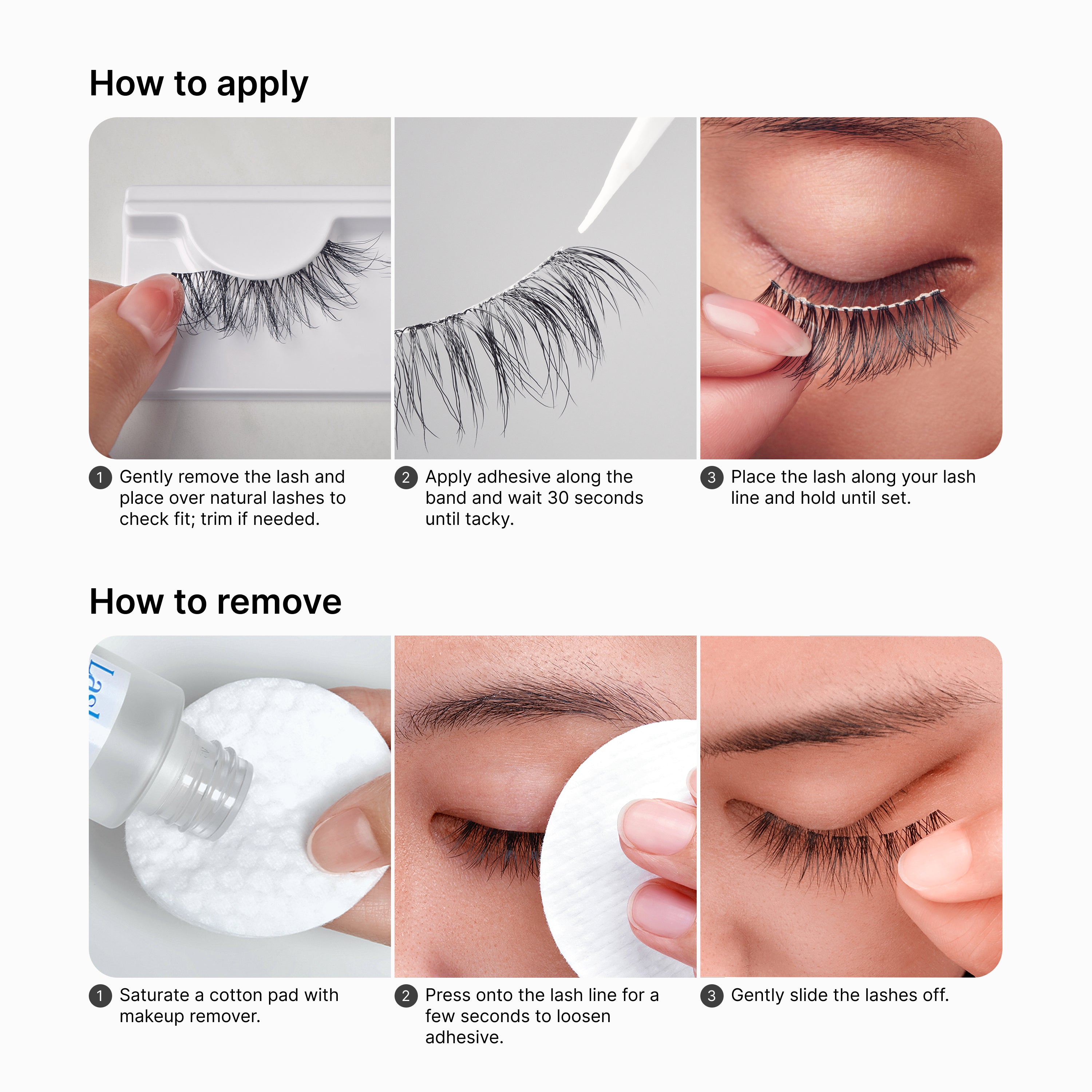 How to apply

1 Gently remove the lash and place over natural lashes to check fit; trim if needed.

2 Apply adhesive along the band and wait 30 seconds until tacky.

3 Place the lash along your lash line and hold until set.

How to remove

Lasl

1 Saturate a cotton pad with makeup remover.

2 Press onto the lash line for a few seconds to loosen adhesive.

3 Gently slide the lashes off.