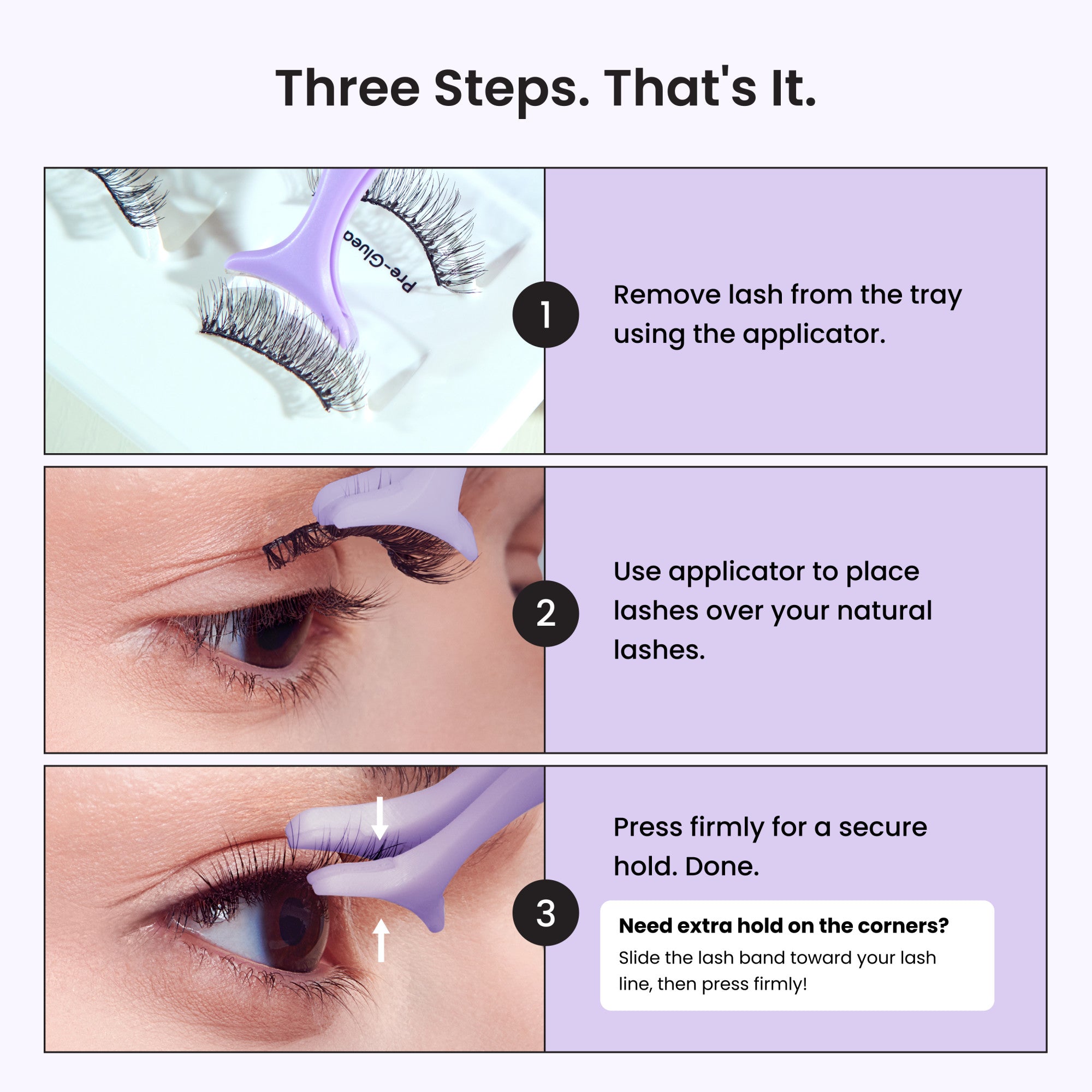 Three Steps. That's It.

Pre-Glued

1

Remove lash from the tray using the applicator.

2

Use applicator to place lashes over your natural lashes.

3

Press firmly for a secure hold. Done.

Need extra hold on the corners?
Slide the lash band toward your lash line, then press firmly!