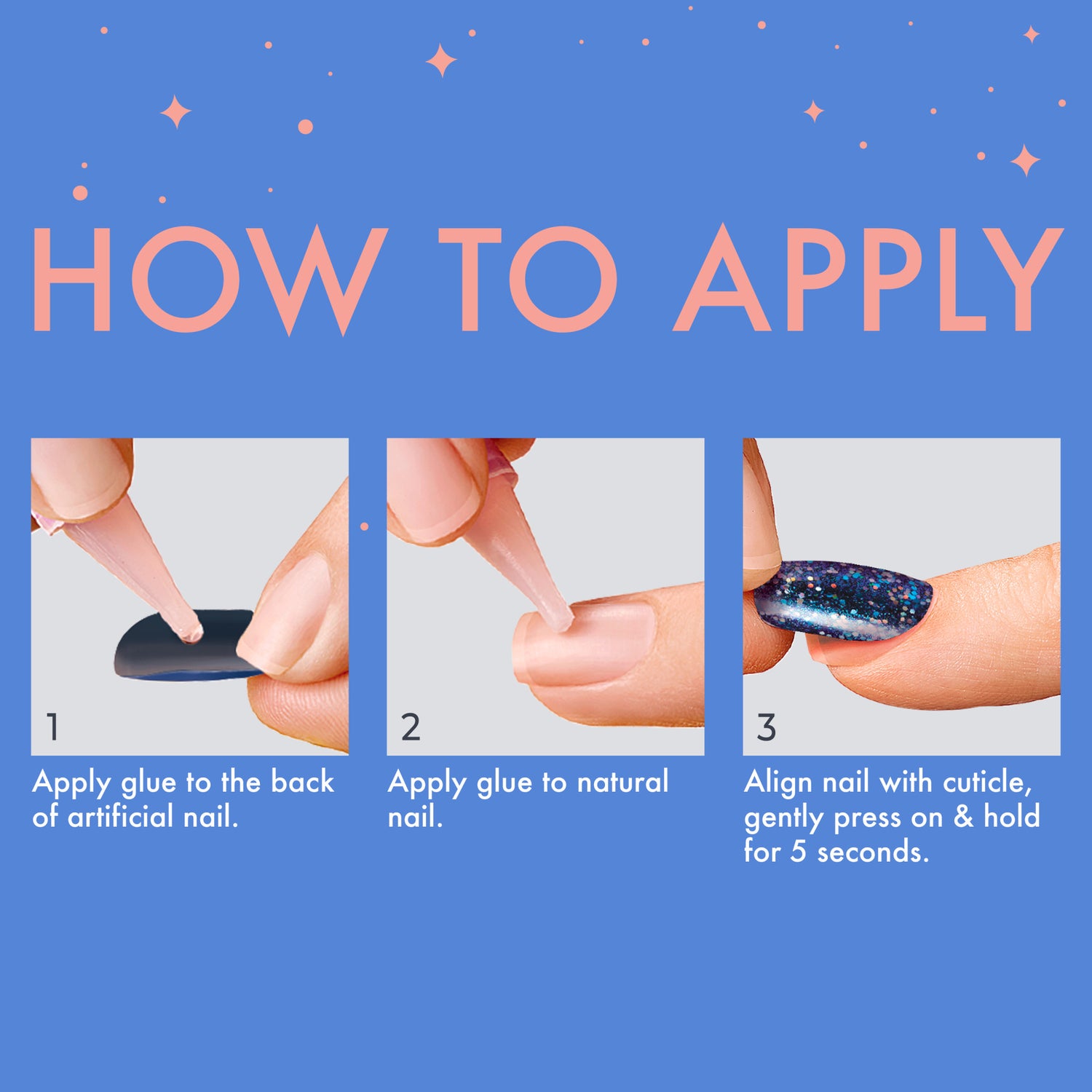 HOW TO APPLY

1

Apply glue to the back of artificial nail.

2

Apply glue to natural nail.

3

Align nail with cuticle, gently press on & hold for 5 seconds.