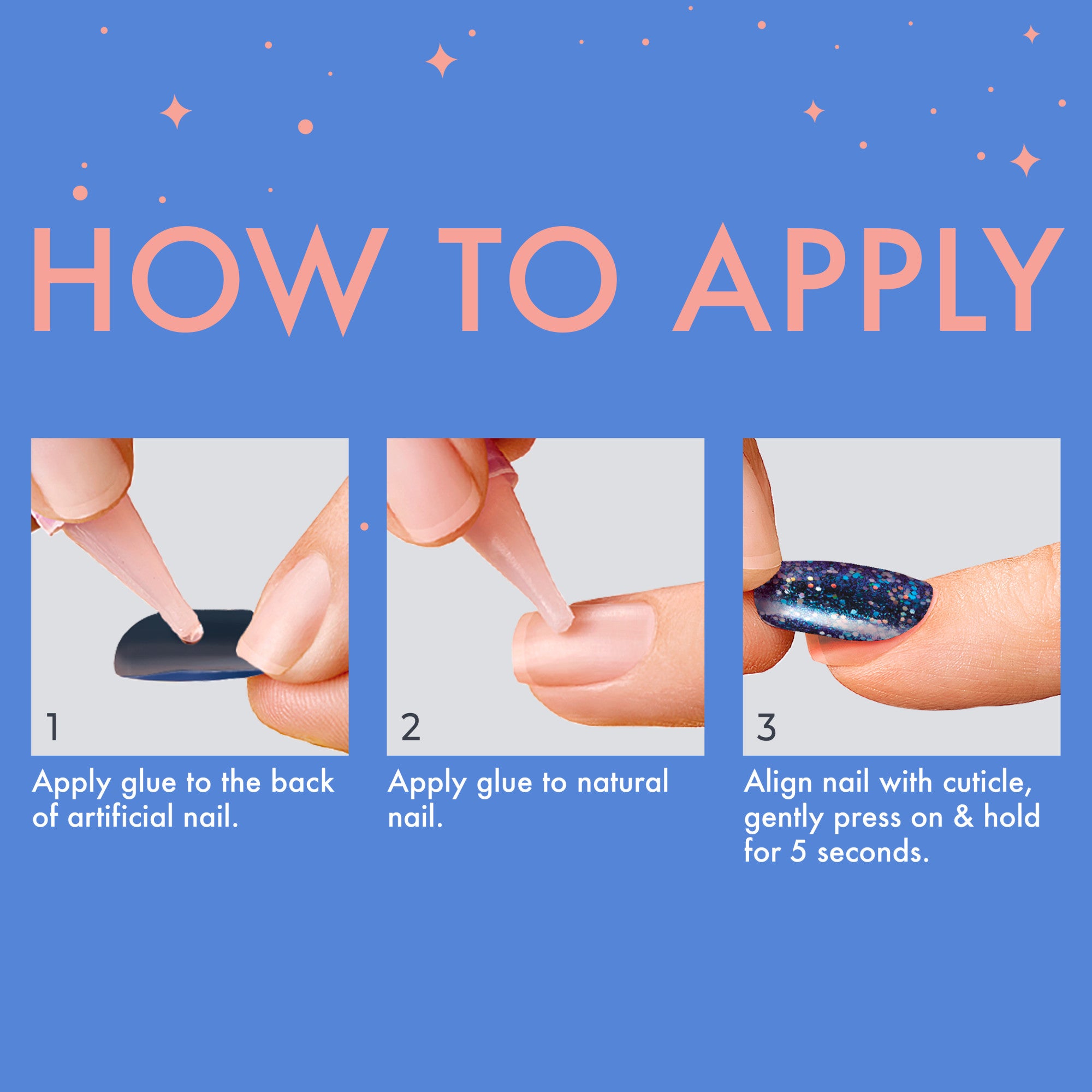 HOW TO APPLY

1

Apply glue to the back of artificial nail.

2

Apply glue to natural nail.

3

Align nail with cuticle, gently press on & hold for 5 seconds.