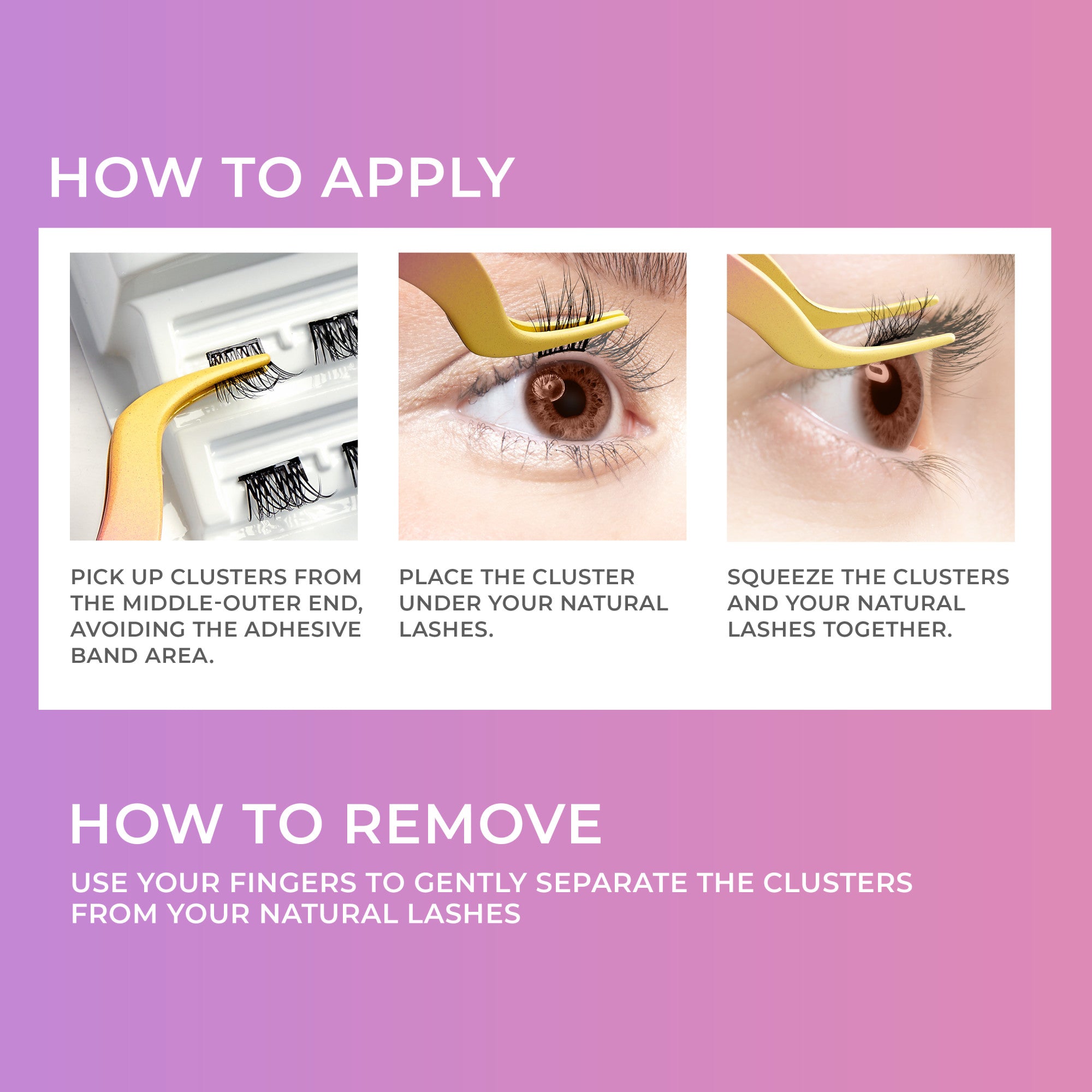 HOW TO APPLY

PICK UP CLUSTERS FROM THE MIDDLE-OUTER END, AVOIDING THE ADHESIVE BAND AREA.

PLACE THE CLUSTER UNDER YOUR NATURAL LASHES.

SQUEEZE THE CLUSTERS AND YOUR NATURAL LASHES TOGETHER.

HOW TO REMOVE

USE YOUR FINGERS TO GENTLY SEPARATE THE CLUSTERS FROM YOUR NATURAL LASHES