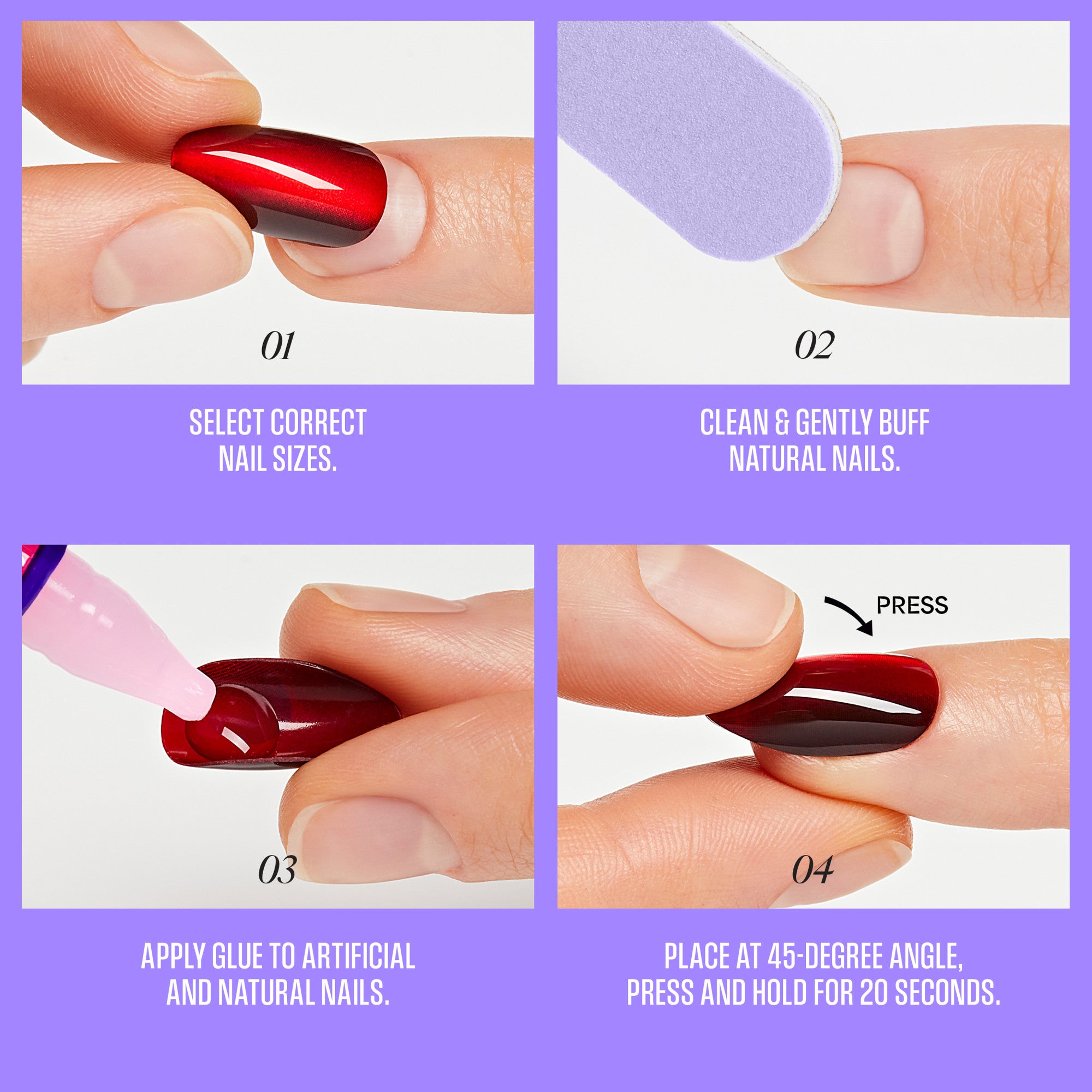 01

SELECT CORRECT NAIL SIZES.

02

CLEAN & GENTLY BUFF NATURAL NAILS.

03

APPLY GLUE TO ARTIFICIAL AND NATURAL NAILS.

PRESS

04

PLACE AT 45-DEGREE ANGLE, PRESS AND HOLD FOR 20 SECONDS.