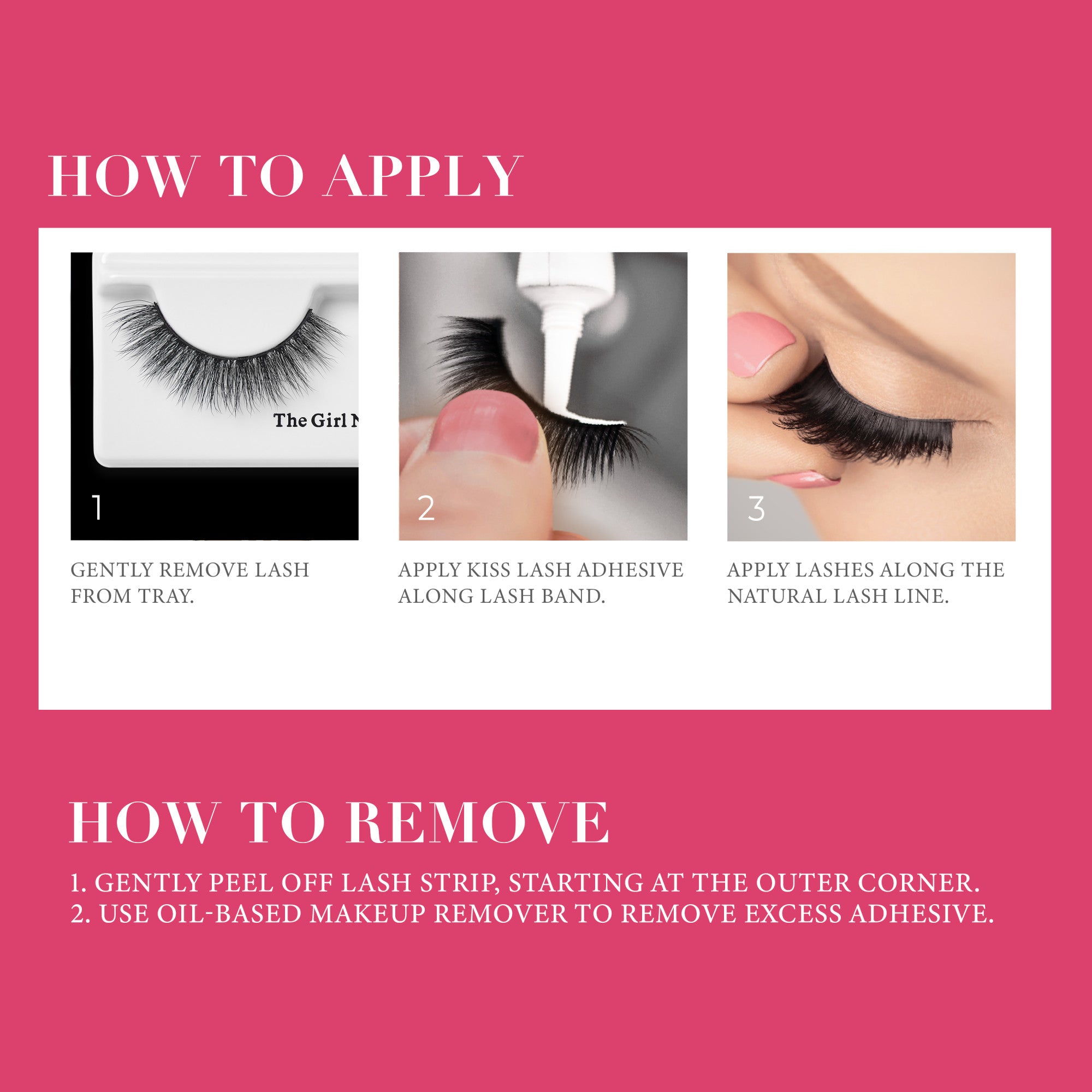 HOW TO APPLY

The Girl N

1

GENTLY REMOVE LASH FROM TRAY.

2

APPLY KISS LASH ADHESIVE ALONG LASH BAND.

3

APPLY LASHES ALONG THE NATURAL LASH LINE.

HOW TO REMOVE

1. GENTLY PEEL OFF LASH STRIP, STARTING AT THE OUTER CORNER.
2. USE OIL-BASED MAKEUP REMOVER TO REMOVE EXCESS ADHESIVE.