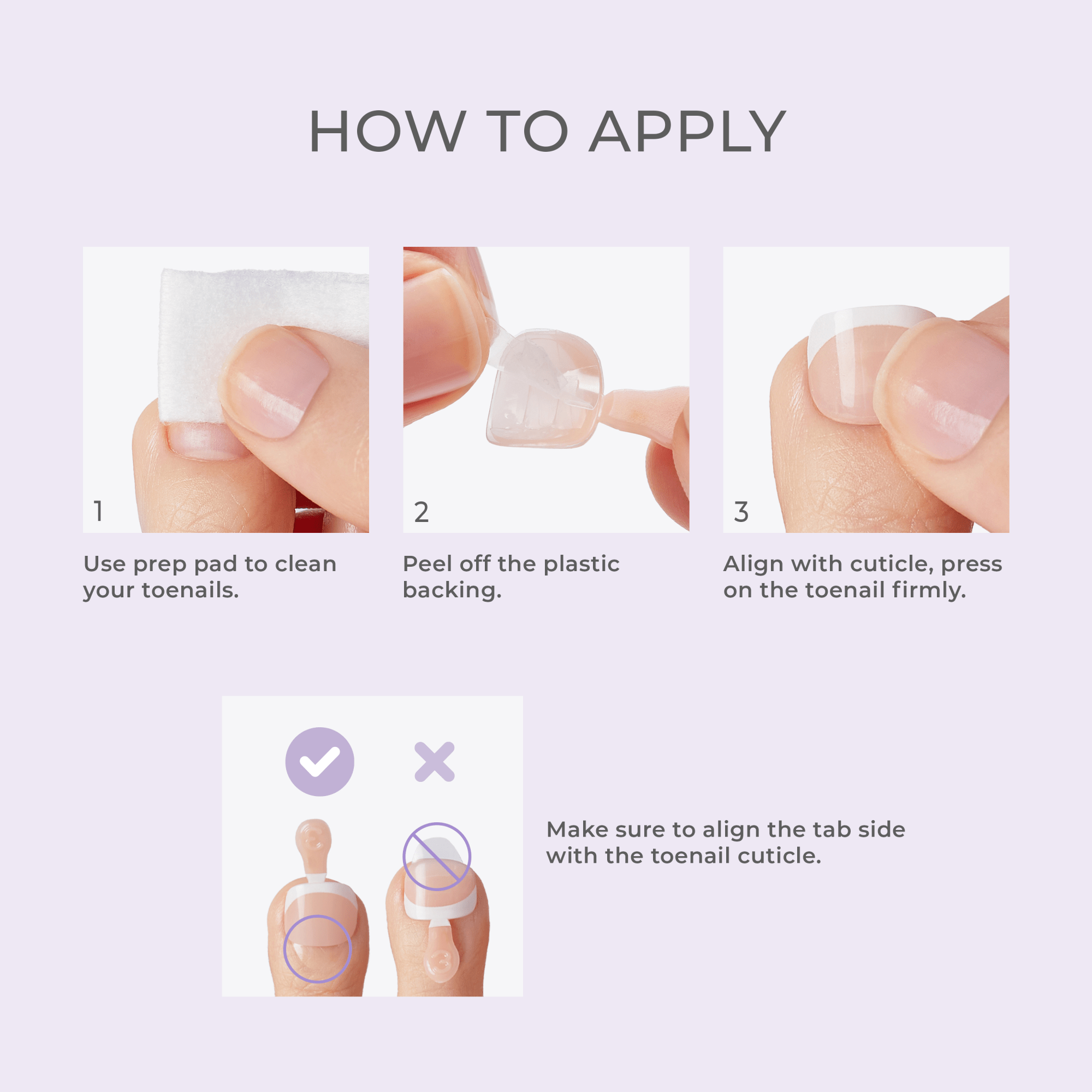 HOW TO APPLY

1

Use prep pad to clean your toenails.

2

Peel off the plastic backing.

3

Align with cuticle, press on the toenail firmly.

Make sure to align the tab side with the toenail cuticle.