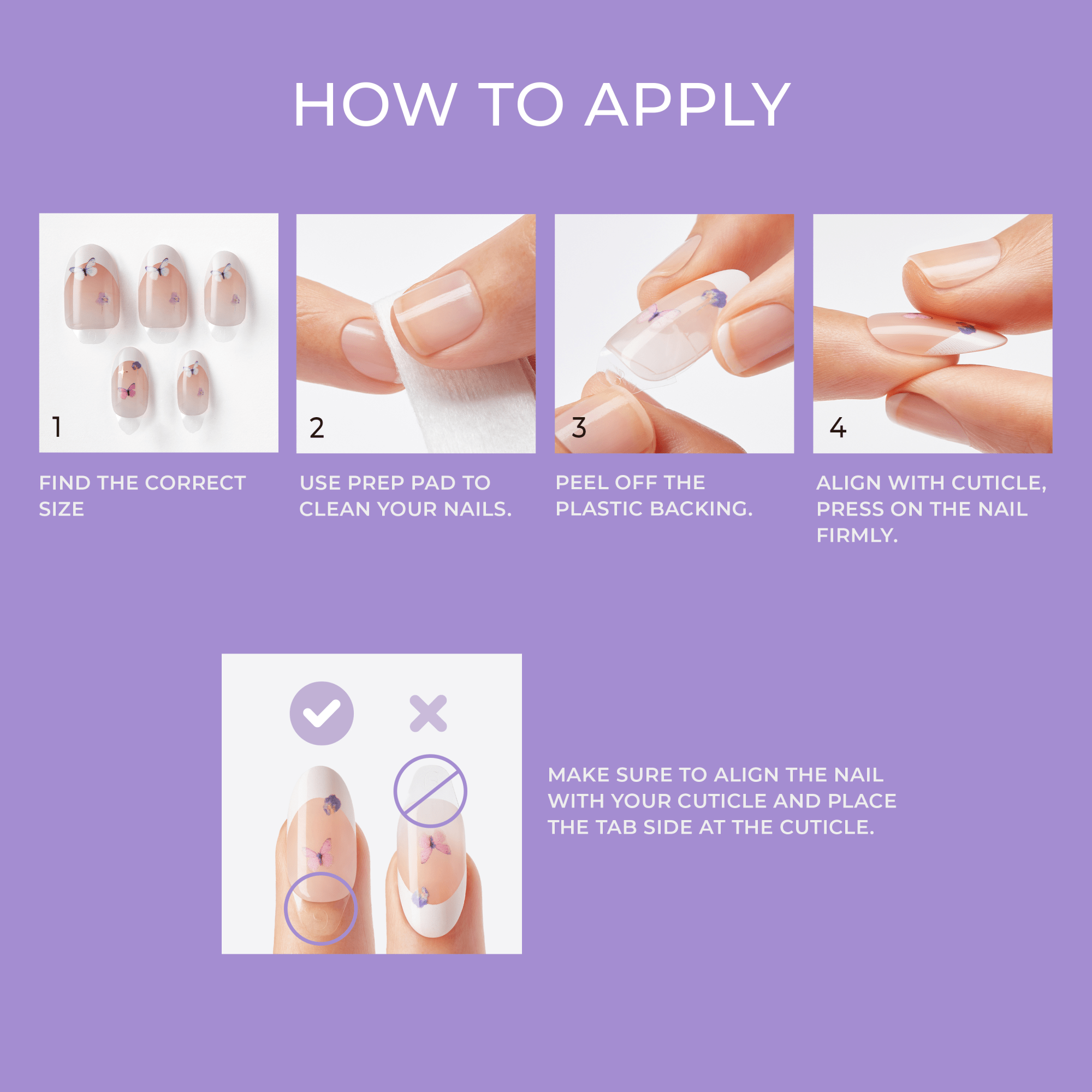 HOW TO APPLY

1

FIND THE CORRECT SIZE

2

USE PREP PAD TO CLEAN YOUR NAILS.

3

PEEL OFF THE PLASTIC BACKING.

4

ALIGN WITH CUTICLE, PRESS ON THE NAIL FIRMLY.

MAKE SURE TO ALIGN THE NAIL WITH YOUR CUTICLE AND PLACE THE TAB SIDE AT THE CUTICLE.