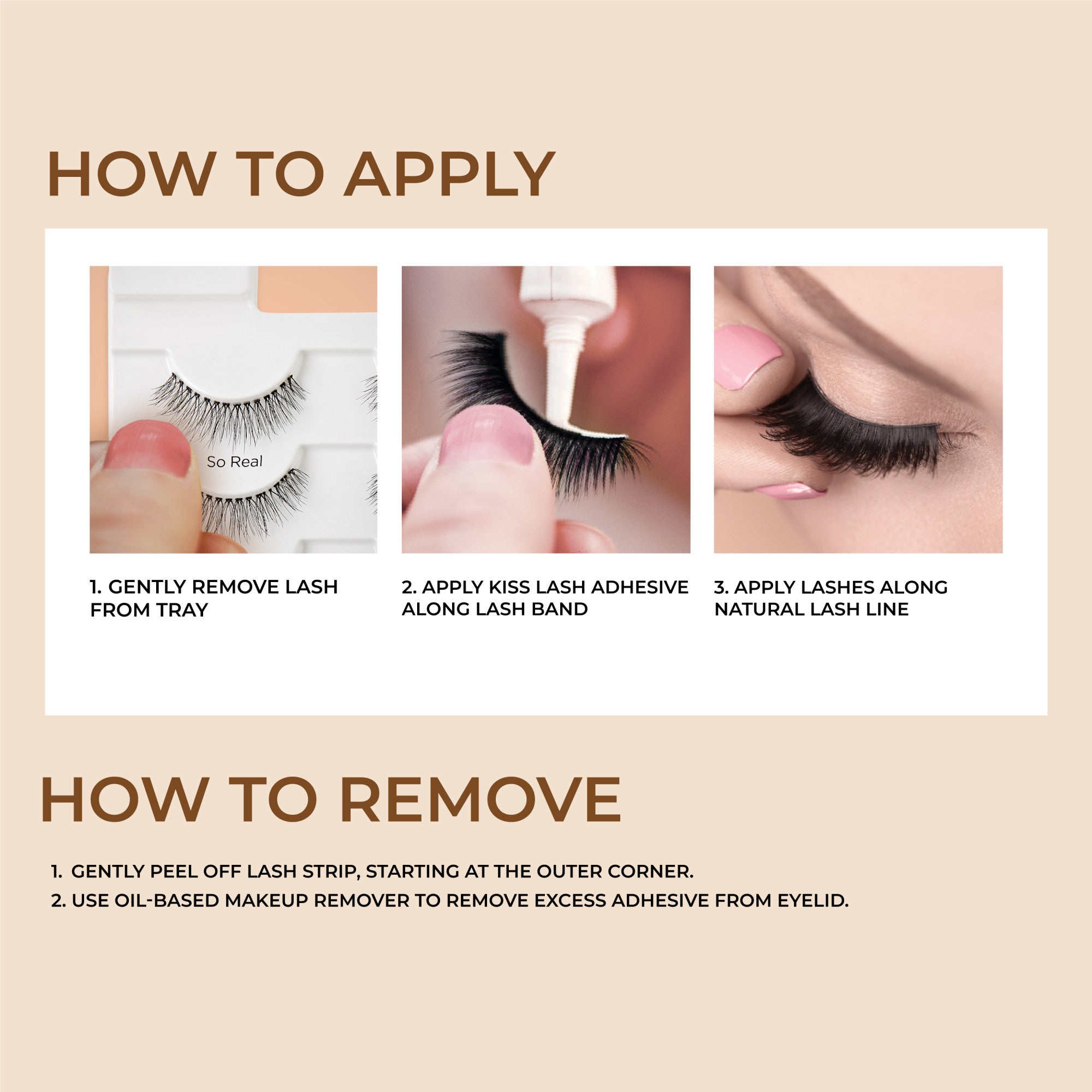 HOW TO APPLY

So Real

1. GENTLY REMOVE LASH FROM TRAY

2. APPLY KISS LASH ADHESIVE ALONG LASH BAND

3. APPLY LASHES ALONG NATURAL LASH LINE

HOW TO REMOVE

1. GENTLY PEEL OFF LASH STRIP, STARTING AT THE OUTER CORNER.
2. USE OIL-BASED MAKEUP REMOVER TO REMOVE EXCESS ADHESIVE FROM EYELID.