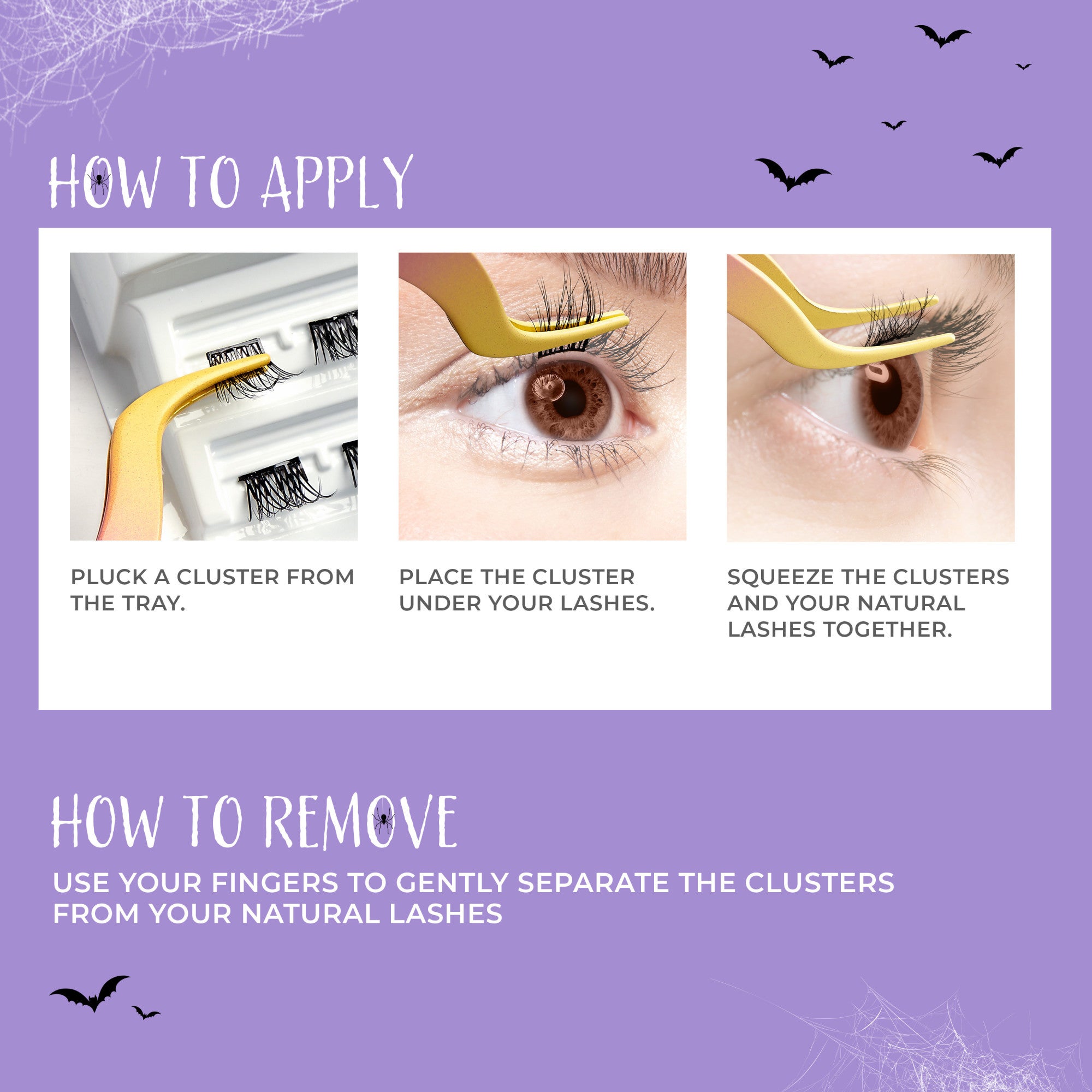 HOW TO APPLY

PLUCK A CLUSTER FROM THE TRAY.

PLACE THE CLUSTER UNDER YOUR LASHES.

SQUEEZE THE CLUSTERS AND YOUR NATURAL LASHES TOGETHER.

HOW TO REMOVE

USE YOUR FINGERS TO GENTLY SEPARATE THE CLUSTERS FROM YOUR NATURAL LASHES