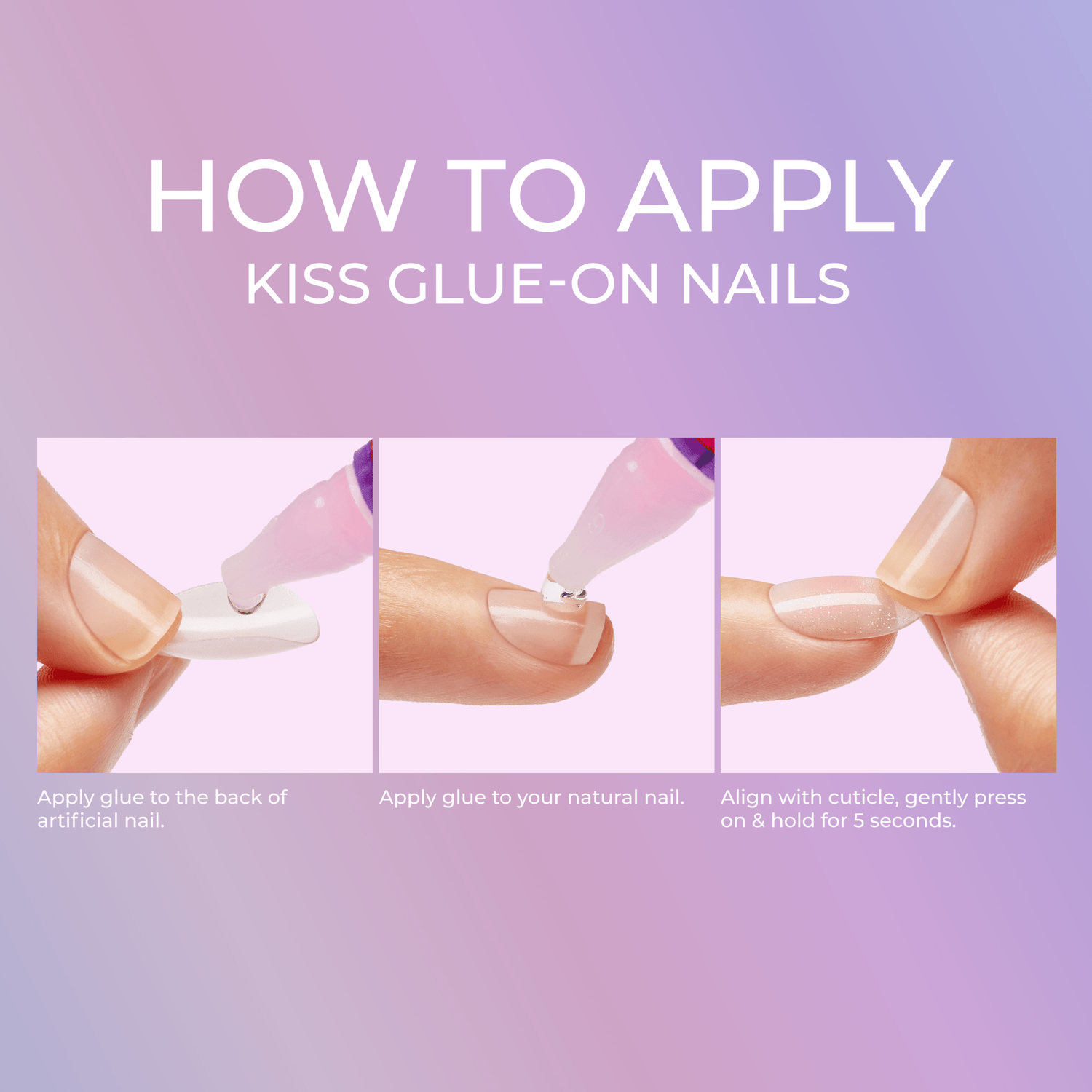 HOW TO APPLY
KISS GLUE-ON NAILS

Apply glue to the back of artificial nail.

Apply glue to your natural nail.

Align with cuticle, gently press on & hold for 5 seconds.