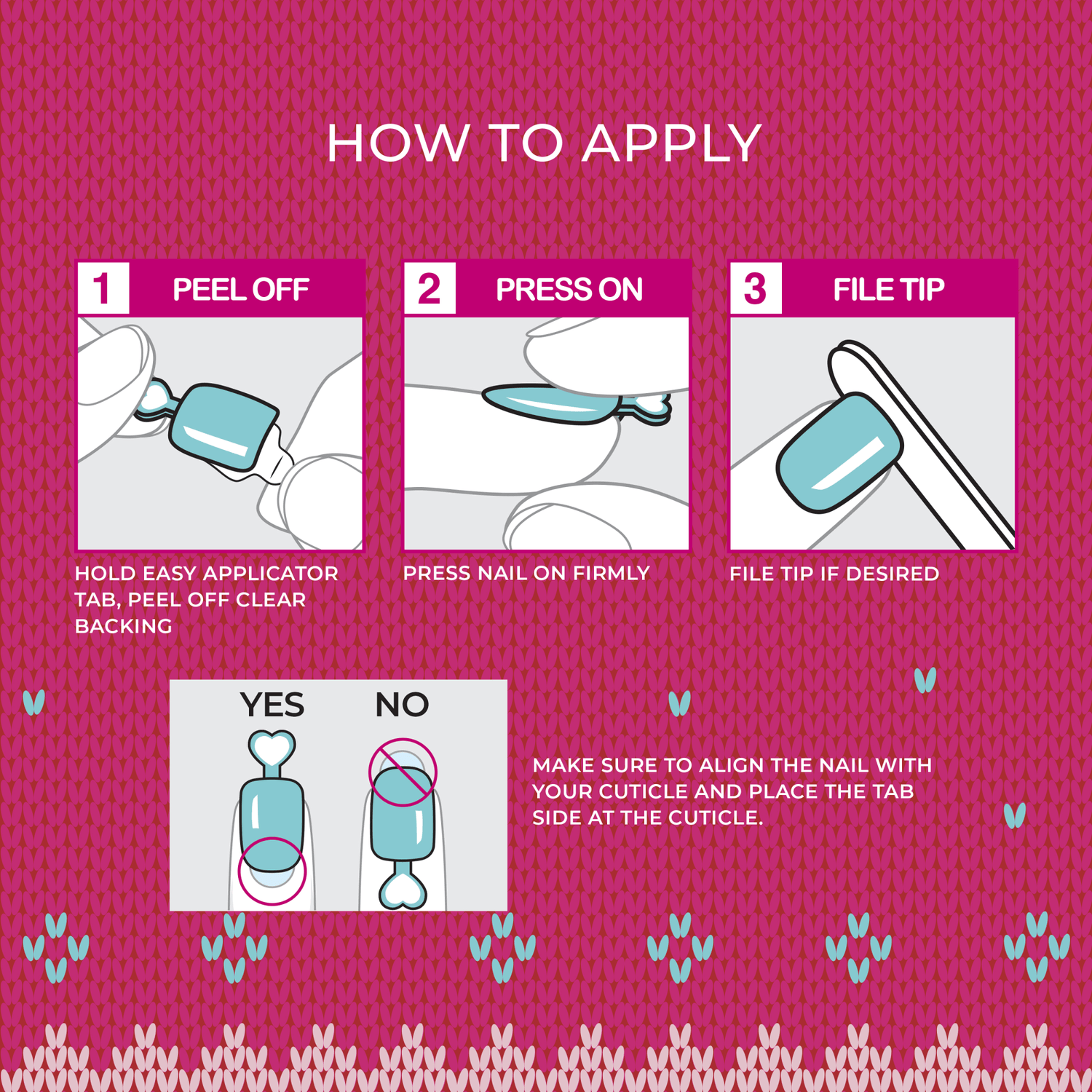 HOW TO APPLY

1 PEEL OFF

HOLD EASY APPLICATOR TAB, PEEL OFF CLEAR BACKING

2 PRESS ON

PRESS NAIL ON FIRMLY

3 FILE TIP

FILE TIP IF DESIRED

YES NO

MAKE SURE TO ALIGN THE NAIL WITH YOUR CUTICLE AND PLACE THE TAB SIDE AT THE CUTICLE.