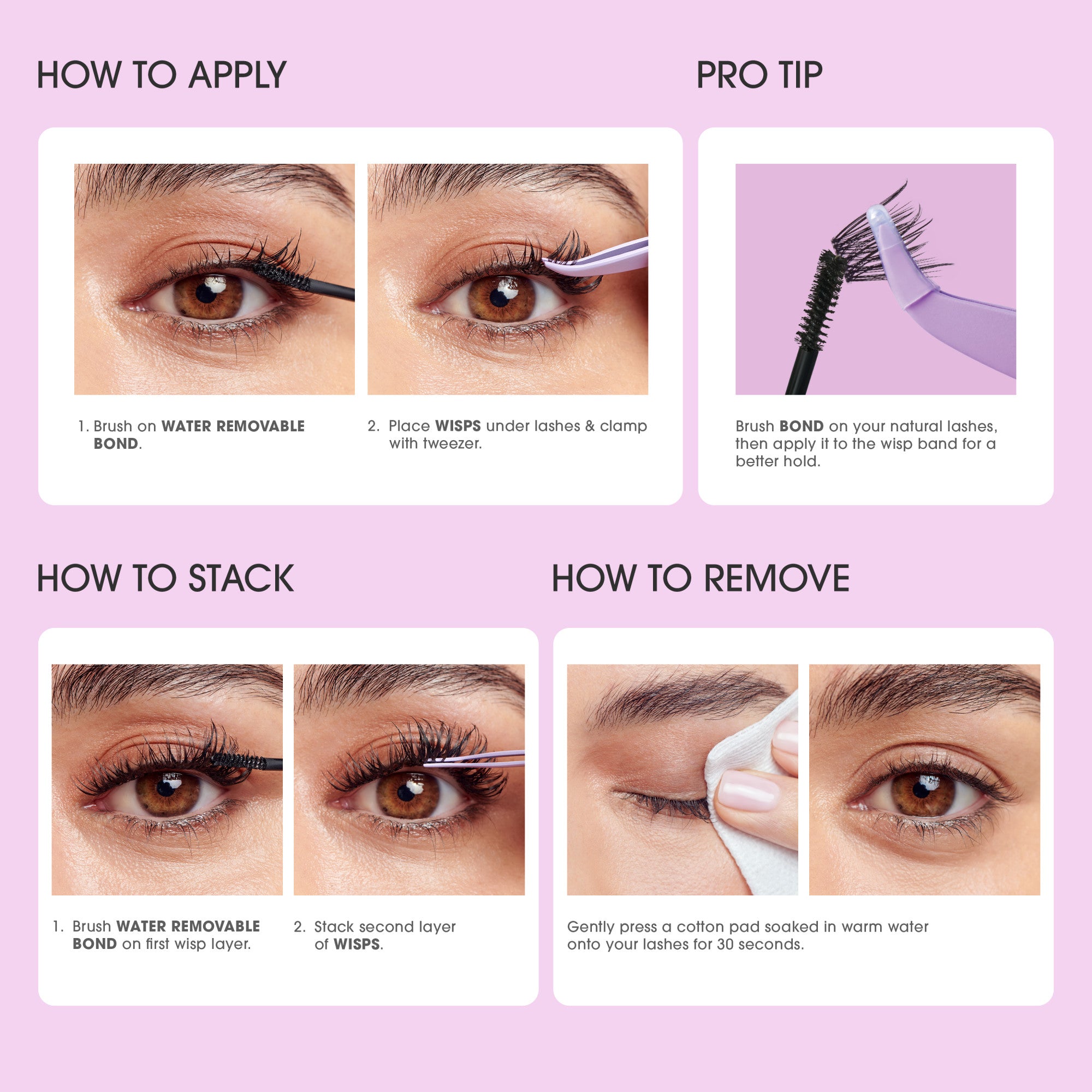 HOW TO APPLY

1. Brush on WATER REMOVABLE BOND.

2. Place WISPS under lashes & clamp with tweezer.

PRO TIP

Brush BOND on your natural lashes, then apply it to the wisp band for a better hold.

HOW TO STACK

1. Brush WATER REMOVABLE BOND on first wisp layer.

2. Stack second layer of WISPS.

HOW TO REMOVE

Gently press a cotton pad soaked in warm water onto your lashes for 30 seconds.