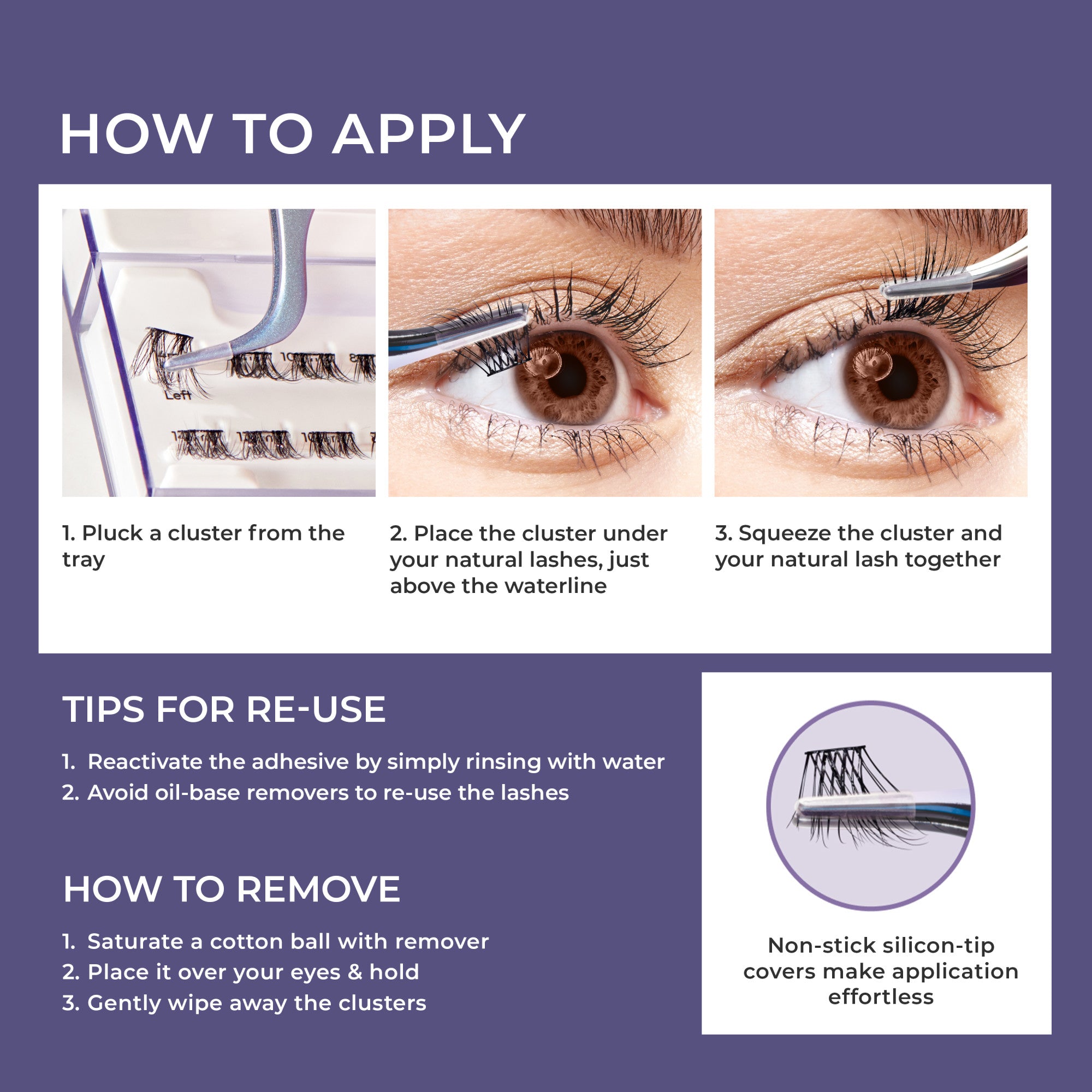 HOW TO APPLY

Left

1. Pluck a cluster from the tray

2. Place the cluster under your natural lashes, just above the waterline

3. Squeeze the cluster and your natural lash together

TIPS FOR RE-USE

1. Reactivate the adhesive by simply rinsing with water
2. Avoid oil-base removers to re-use the lashes

HOW TO REMOVE

1. Saturate a cotton ball with remover
2. Place it over your eyes & hold
3. Gently wipe away the clusters

Non-stick silicon-tip covers make application effortless