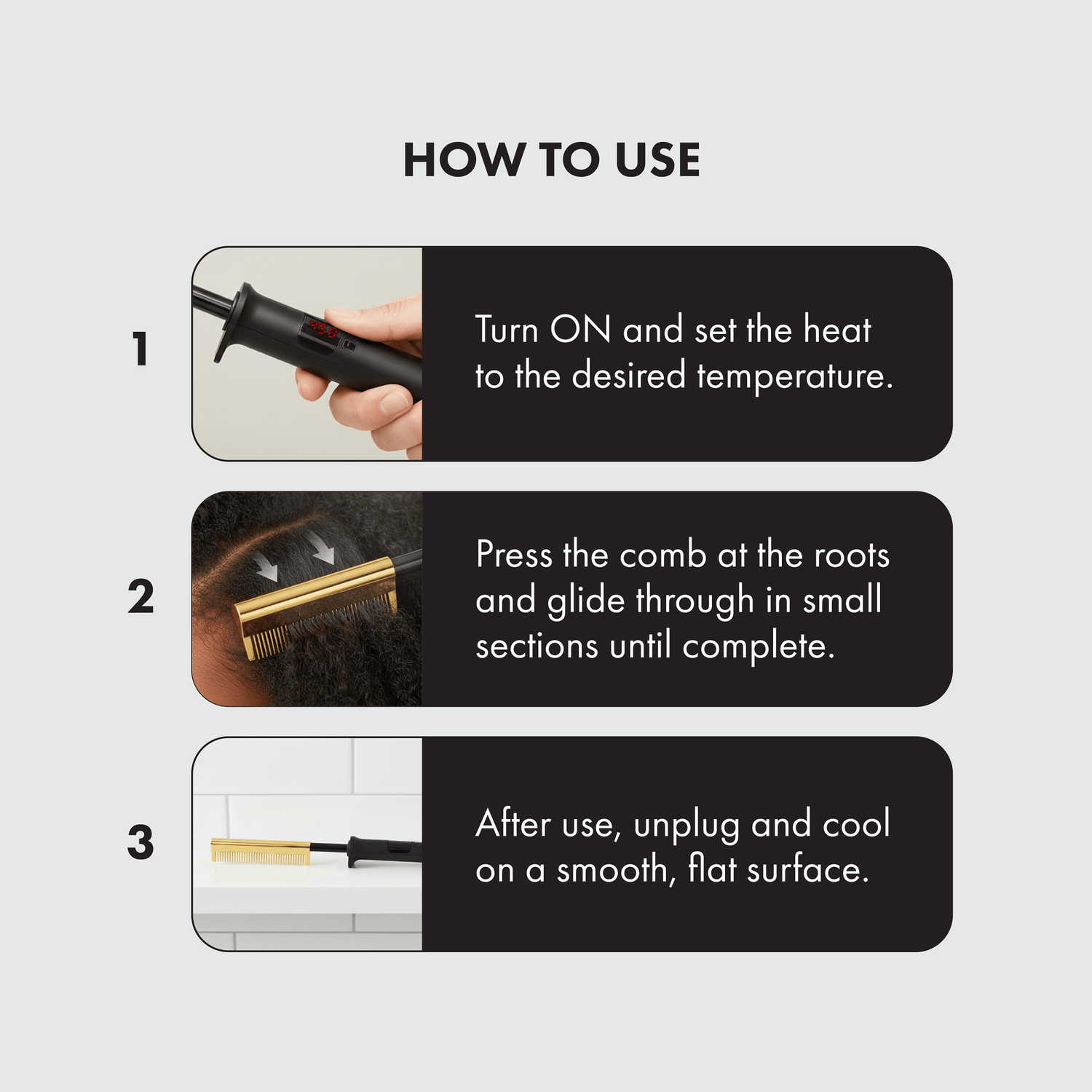 HOW TO USE

1

450

Turn ON and set the heat to the desired temperature.

2

Press the comb at the roots and glide through in small sections until complete.

3

After use, unplug and cool on a smooth, flat surface.