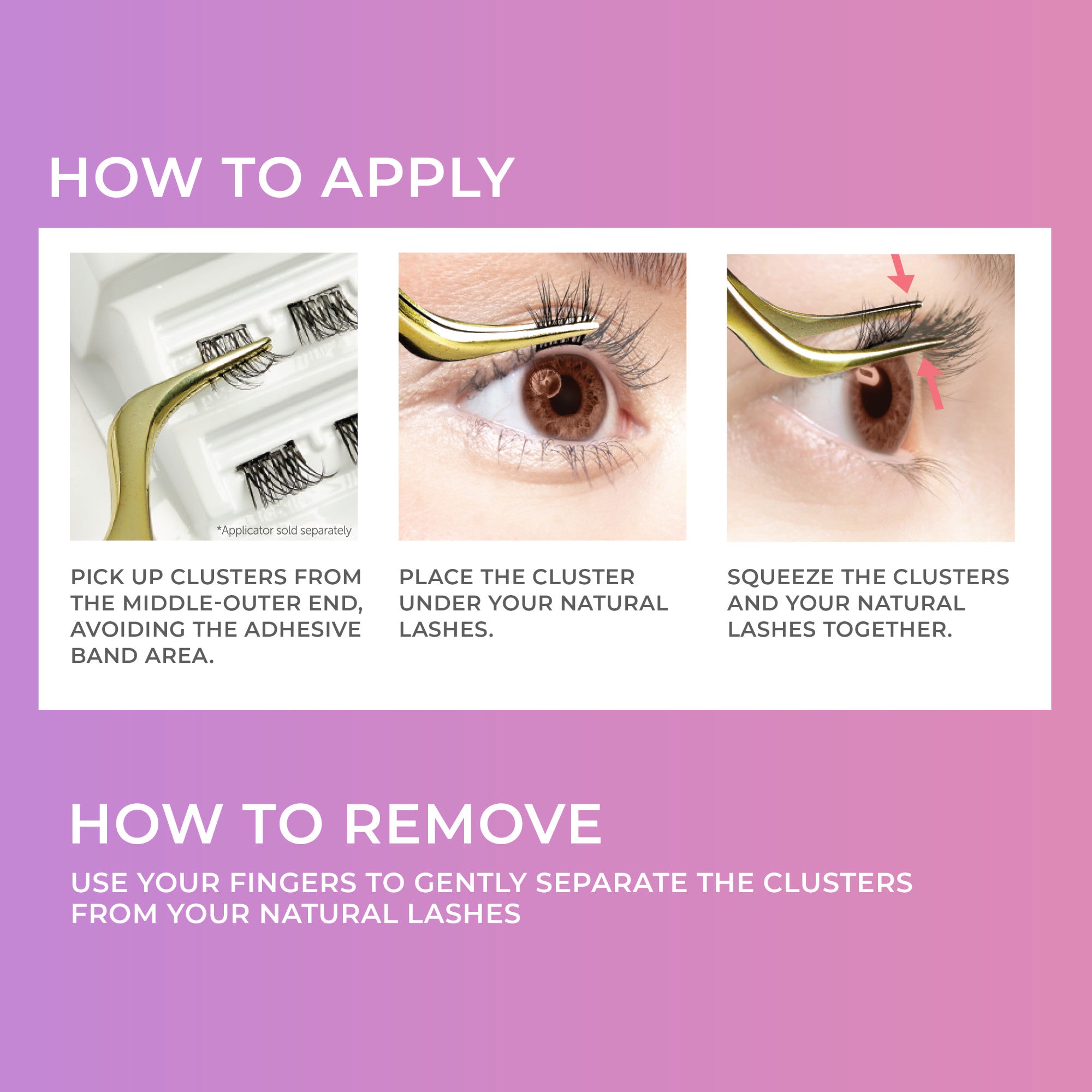 HOW TO APPLY

*Applicator sold separately

PICK UP CLUSTERS FROM THE MIDDLE-OUTER END, AVOIDING THE ADHESIVE BAND AREA.

PLACE THE CLUSTER UNDER YOUR NATURAL LASHES.

SQUEEZE THE CLUSTERS AND YOUR NATURAL LASHES TOGETHER.

HOW TO REMOVE

USE YOUR FINGERS TO GENTLY SEPARATE THE CLUSTERS FROM YOUR NATURAL LASHES