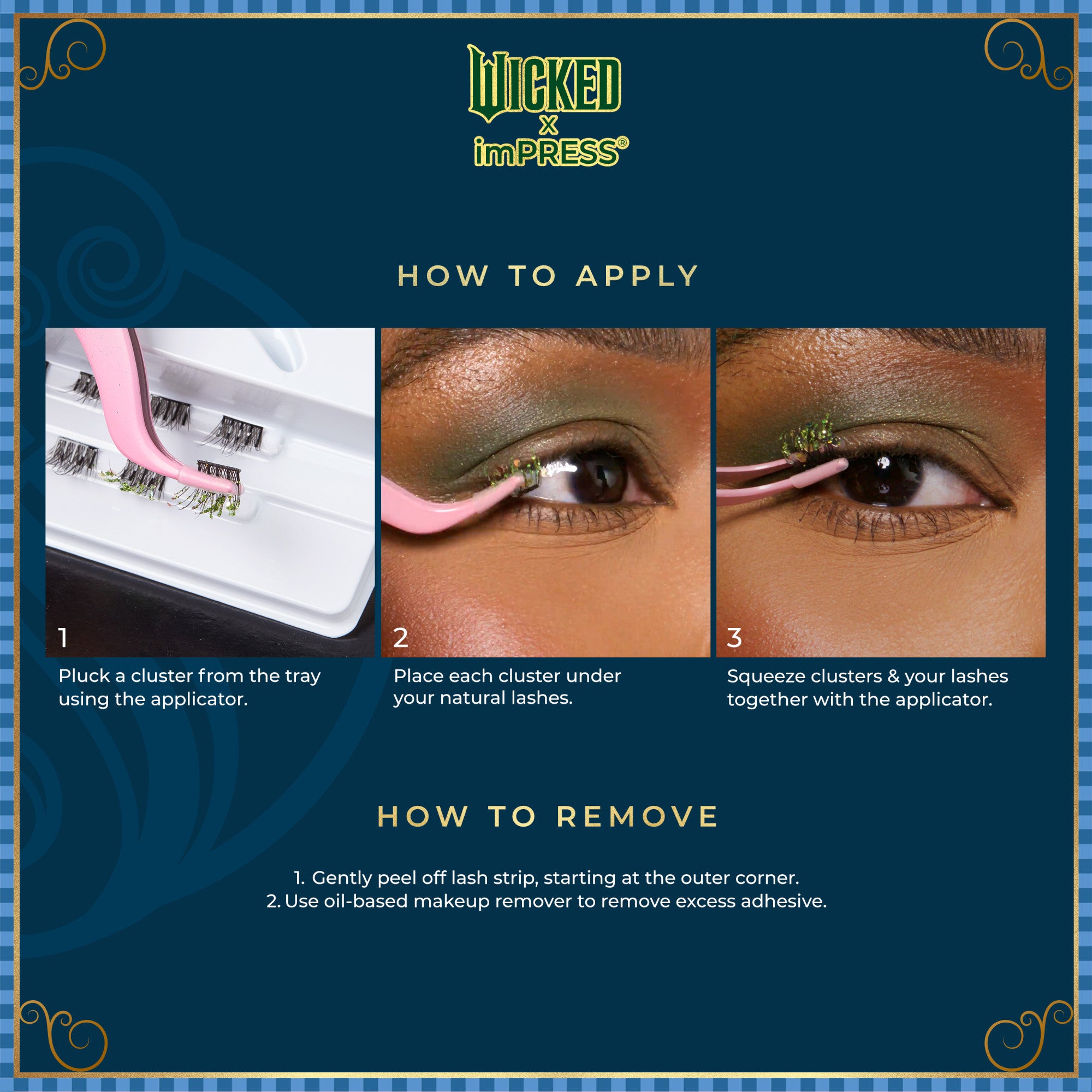 WICKED
X
imPRESS®

HOW TO APPLY

1

Pluck a cluster from the tray using the applicator.

2

Place each cluster under your natural lashes.

3

Squeeze clusters & your lashes together with the applicator.

HOW TO REMOVE

1. Gently peel off lash strip, starting at the outer corner.
2. Use oil-based makeup remover to remove excess adhesive.