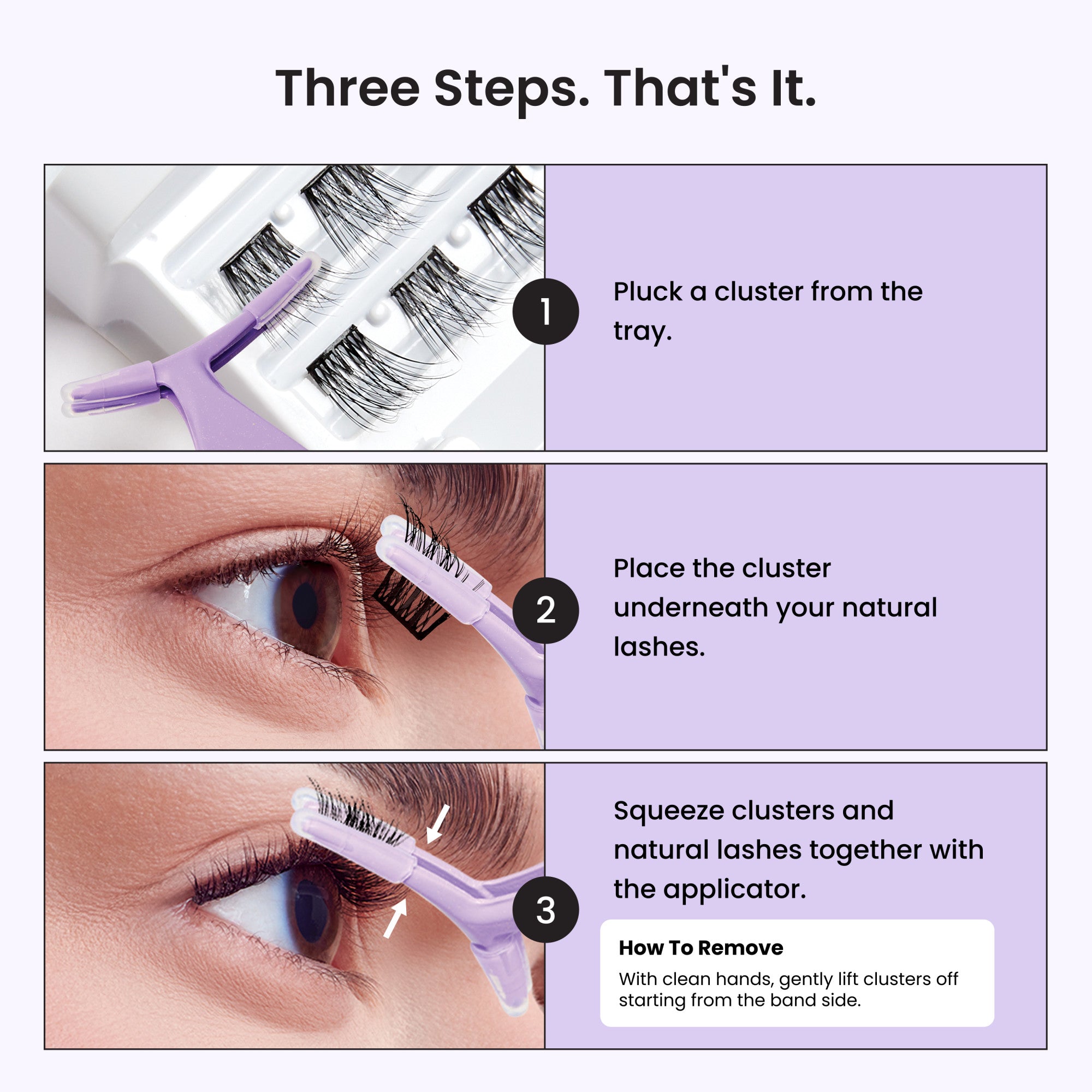 Three Steps. That's It.

1

Pluck a cluster from the tray.

2

Place the cluster underneath your natural lashes.

3

Squeeze clusters and natural lashes together with the applicator.

How To Remove

With clean hands, gently lift clusters off starting from the band side.