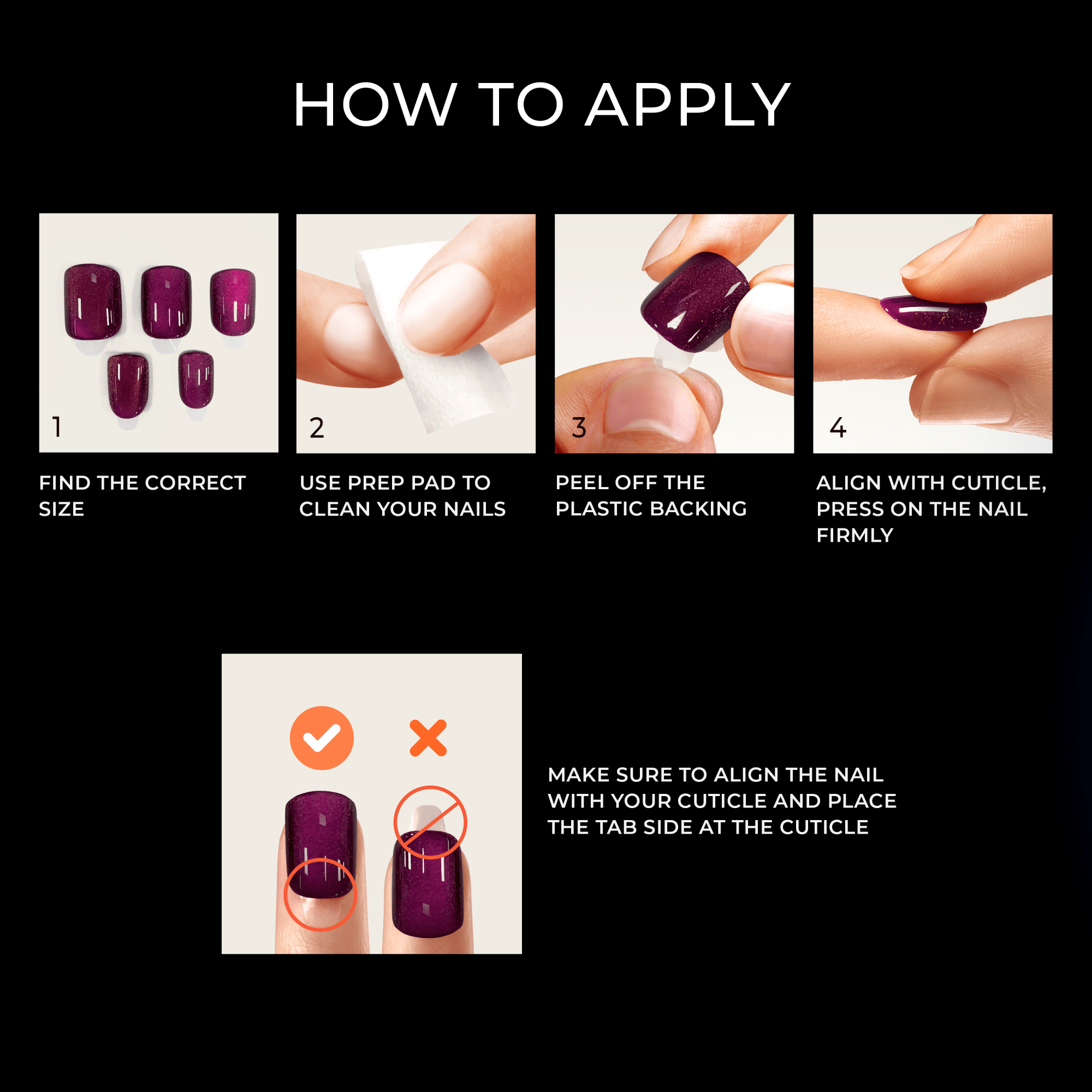 HOW TO APPLY

1

FIND THE CORRECT SIZE

2

USE PREP PAD TO CLEAN YOUR NAILS

3

PEEL OFF THE PLASTIC BACKING

4

ALIGN WITH CUTICLE, PRESS ON THE NAIL FIRMLY

MAKE SURE TO ALIGN THE NAIL WITH YOUR CUTICLE AND PLACE THE TAB SIDE AT THE CUTICLE