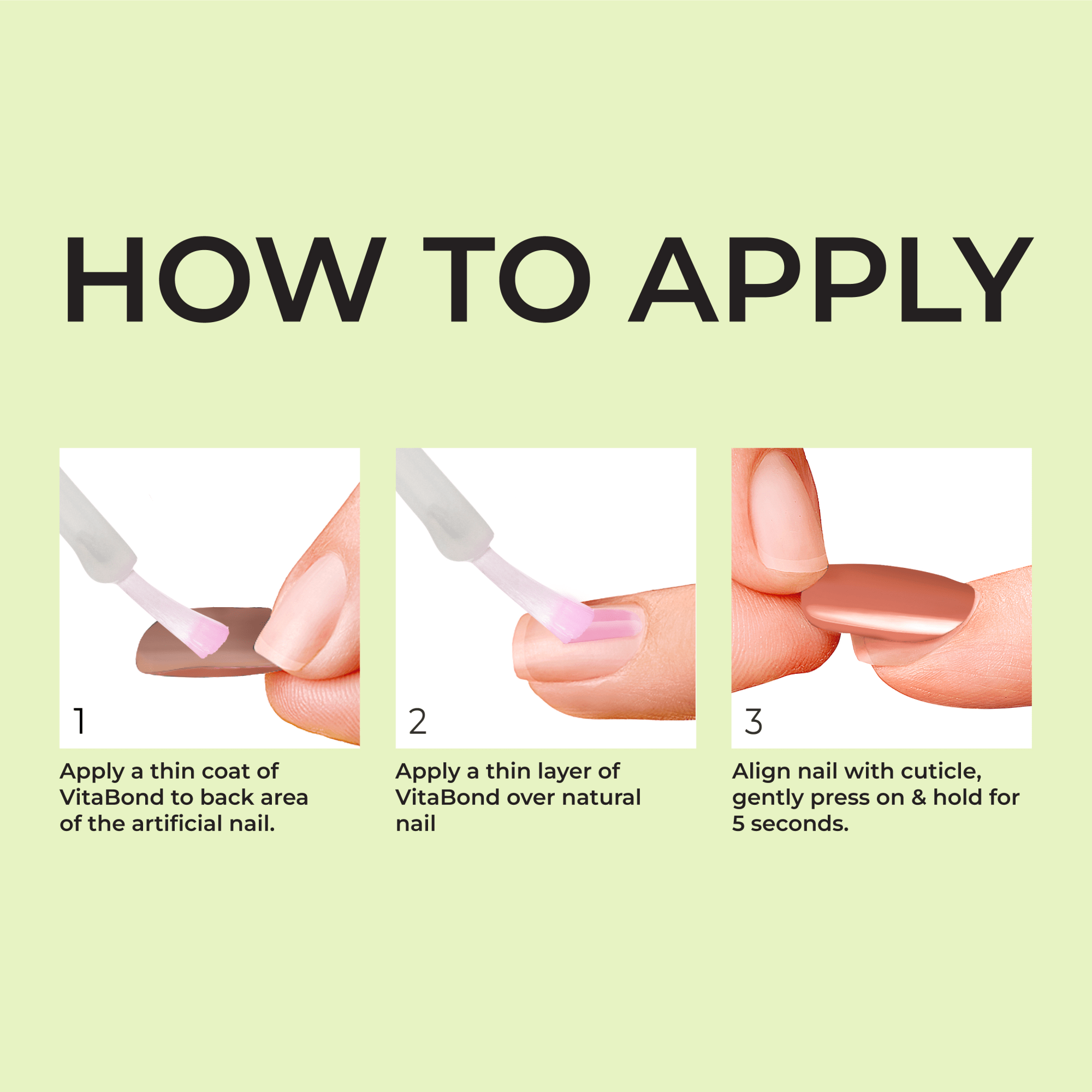 HOW TO APPLY

1

Apply a thin coat of VitaBond to back area of the artificial nail.

2

Apply a thin layer of VitaBond over natural nail

3

Align nail with cuticle, gently press on & hold for 5 seconds.