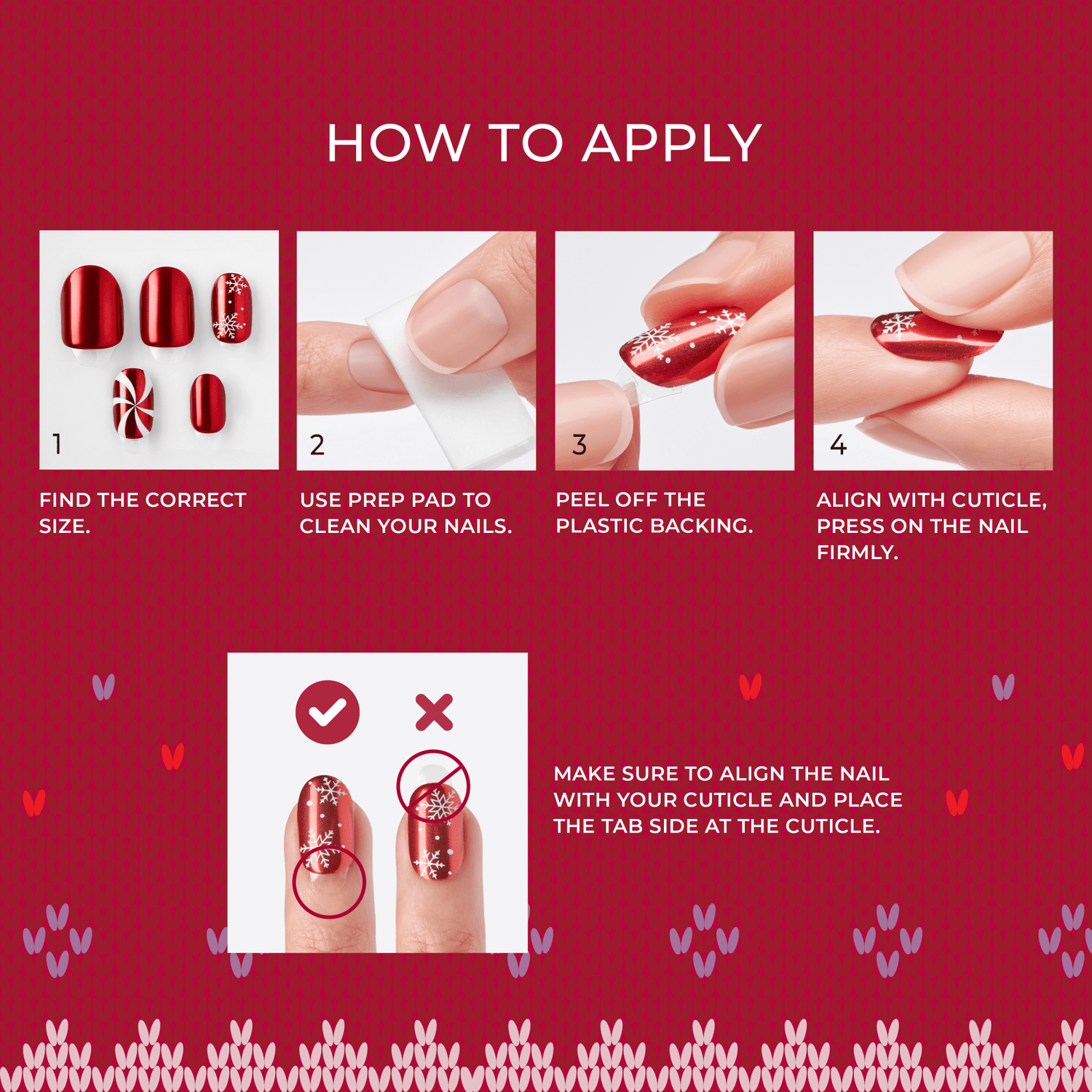 HOW TO APPLY

1

FIND THE CORRECT SIZE.

2

USE PREP PAD TO CLEAN YOUR NAILS.

3

PEEL OFF THE PLASTIC BACKING.

4

ALIGN WITH CUTICLE, PRESS ON THE NAIL FIRMLY.

MAKE SURE TO ALIGN THE NAIL WITH YOUR CUTICLE AND PLACE THE TAB SIDE AT THE CUTICLE.