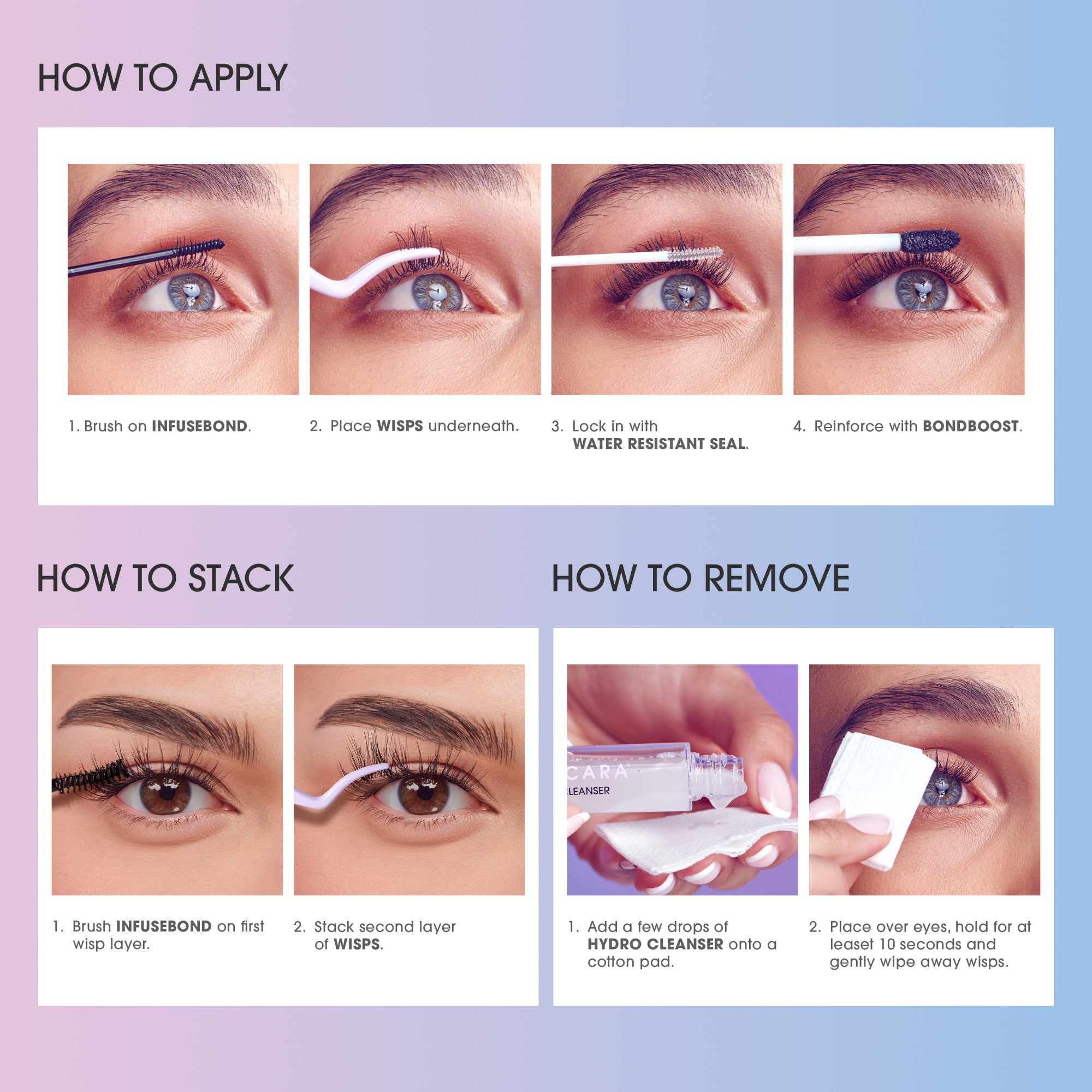 HOW TO APPLY

1. Brush on INFUSEBOND.

2. Place WISPS underneath.

3. Lock in with WATER RESISTANT SEAL.

4. Reinforce with BONDBOOST.

HOW TO STACK

1. Brush INFUSEBOND on first wisp layer.

2. Stack second layer of WISPS.

HOW TO REMOVE

CARA
LEANSER

1. Add a few drops of HYDRO CLEANSER onto a cotton pad.

2. Place over eyes, hold for at leaset 10 seconds and gently wipe away wisps.