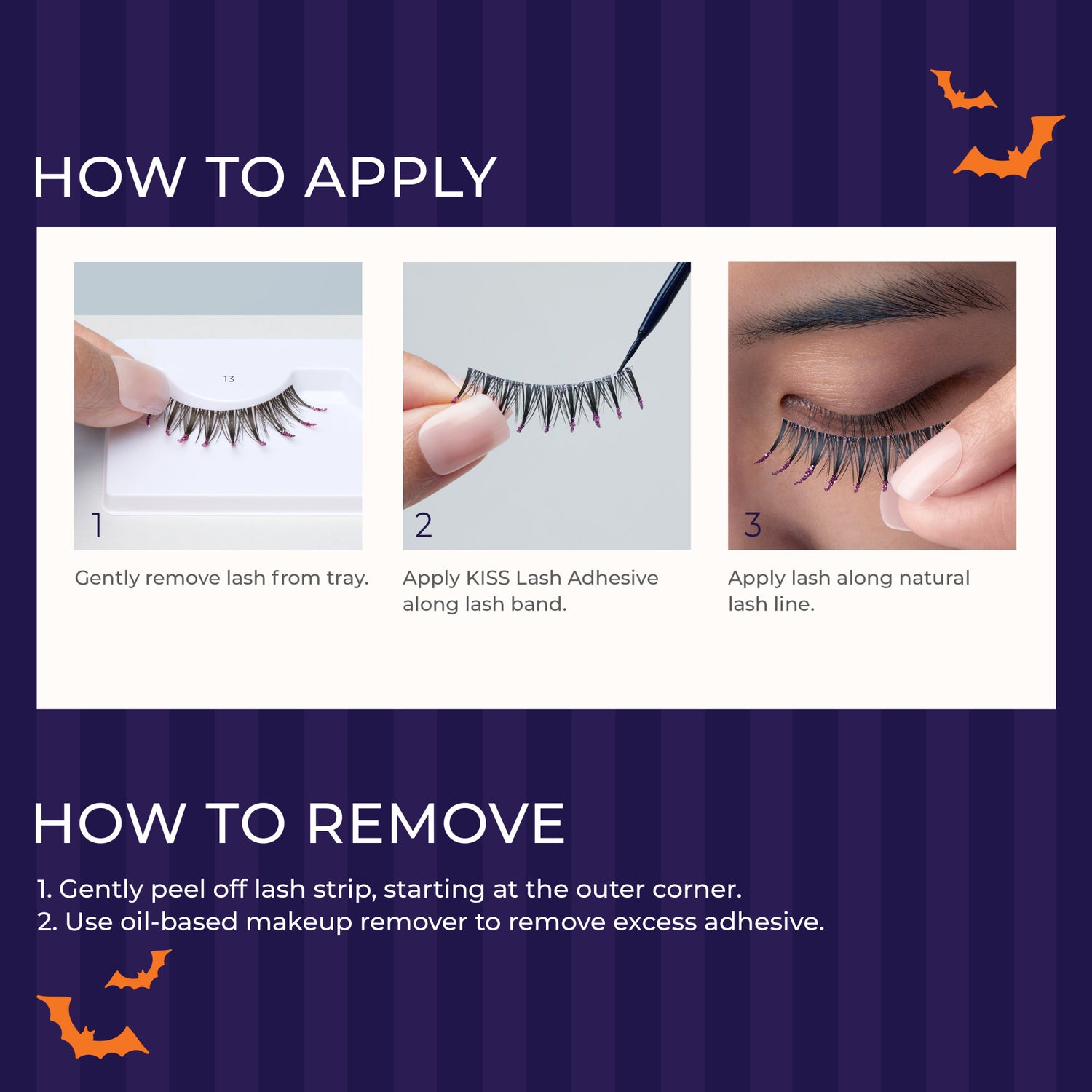 HOW TO APPLY

13

1

Gently remove lash from tray.

2

Apply KISS Lash Adhesive along lash band.

3

Apply lash along natural lash line.

HOW TO REMOVE

1. Gently peel off lash strip, starting at the outer corner.
2. Use oil-based makeup remover to remove excess adhesive.