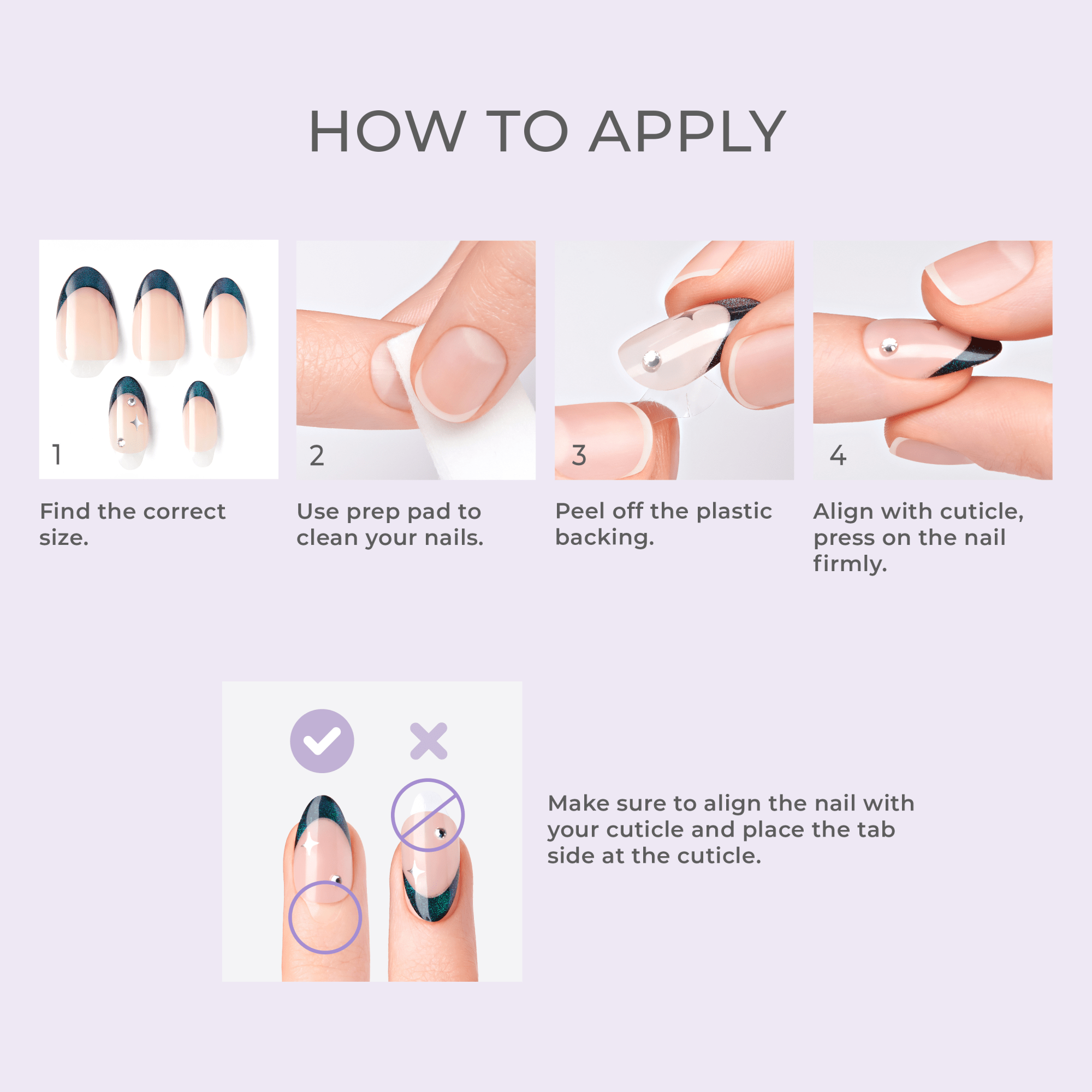 HOW TO APPLY

1

Find the correct size.

2

Use prep pad to clean your nails.

3

Peel off the plastic backing.

4

Align with cuticle, press on the nail firmly.

Make sure to align the nail with your cuticle and place the tab side at the cuticle.