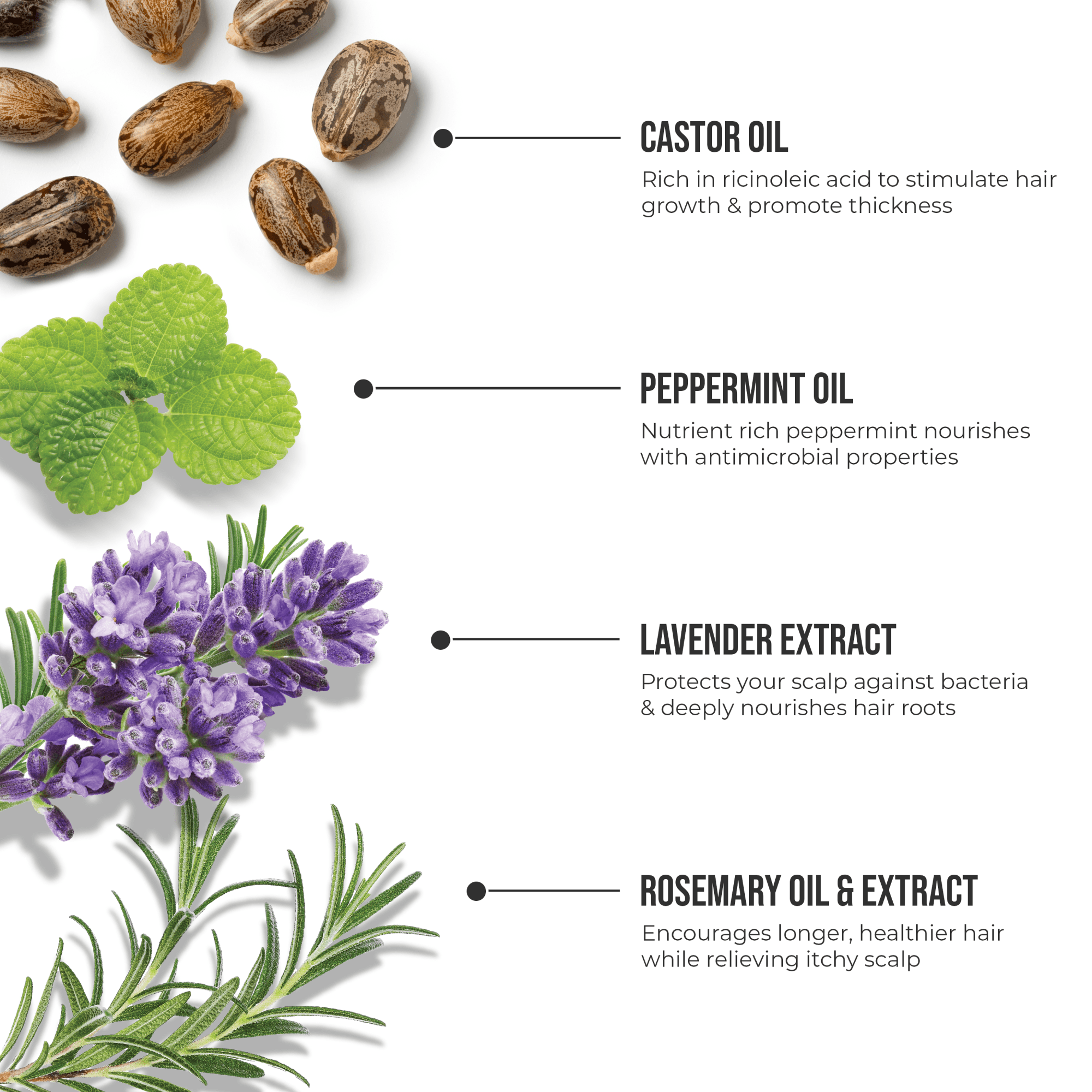 CASTOR OIL

Rich in ricinoleic acid to stimulate hair growth & promote thickness

PEPPERMINT OIL

Nutrient rich peppermint nourishes with antimicrobial properties

LAVENDER EXTRACT

Protects your scalp against bacteria & deeply nourishes hair roots

ROSEMARY OIL & EXTRACT

Encourages longer, healthier hair while relieving itchy scalp