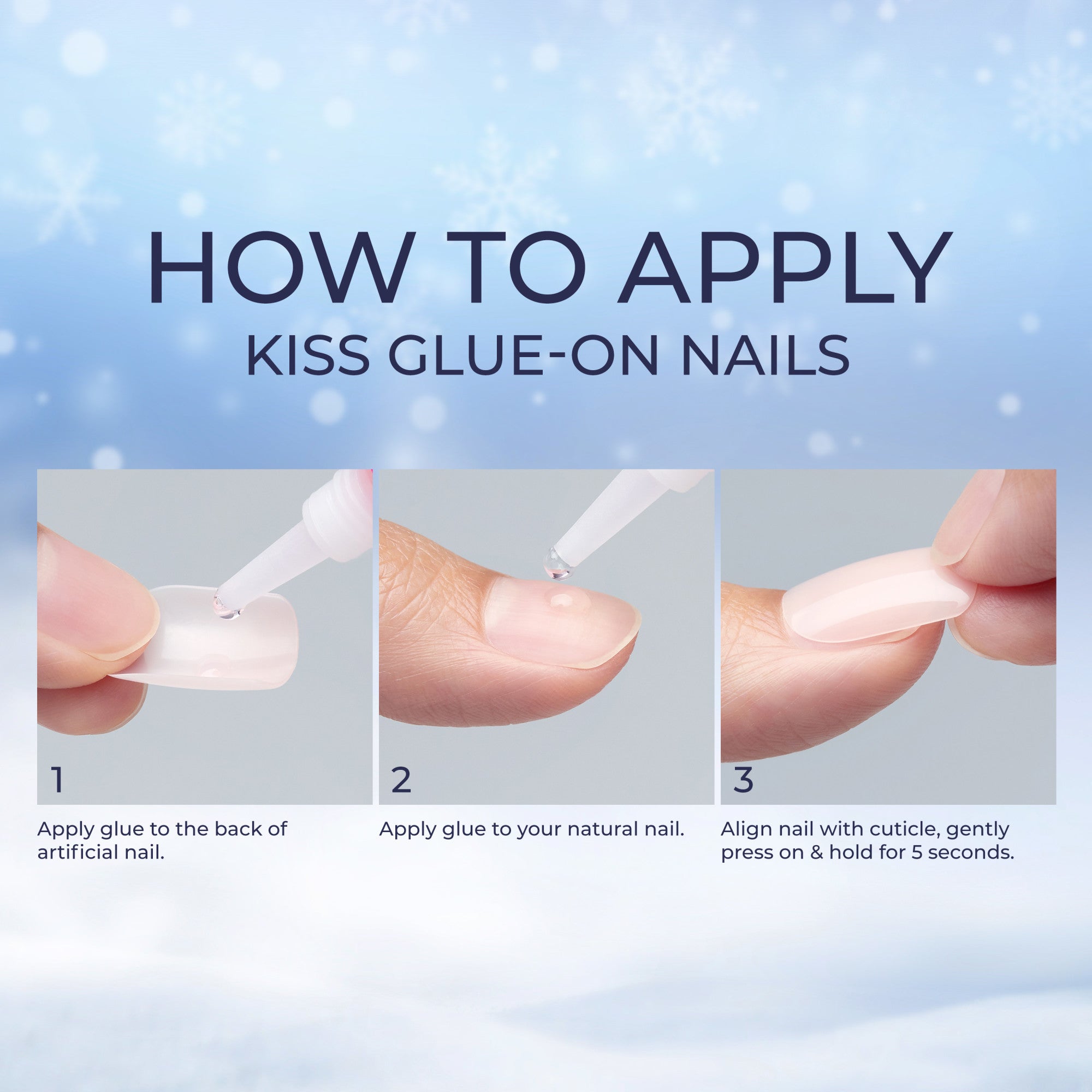 HOW TO APPLY
KISS GLUE-ON NAILS

1
Apply glue to the back of artificial nail.

2
Apply glue to your natural nail.

3
Align nail with cuticle, gently press on & hold for 5 seconds.