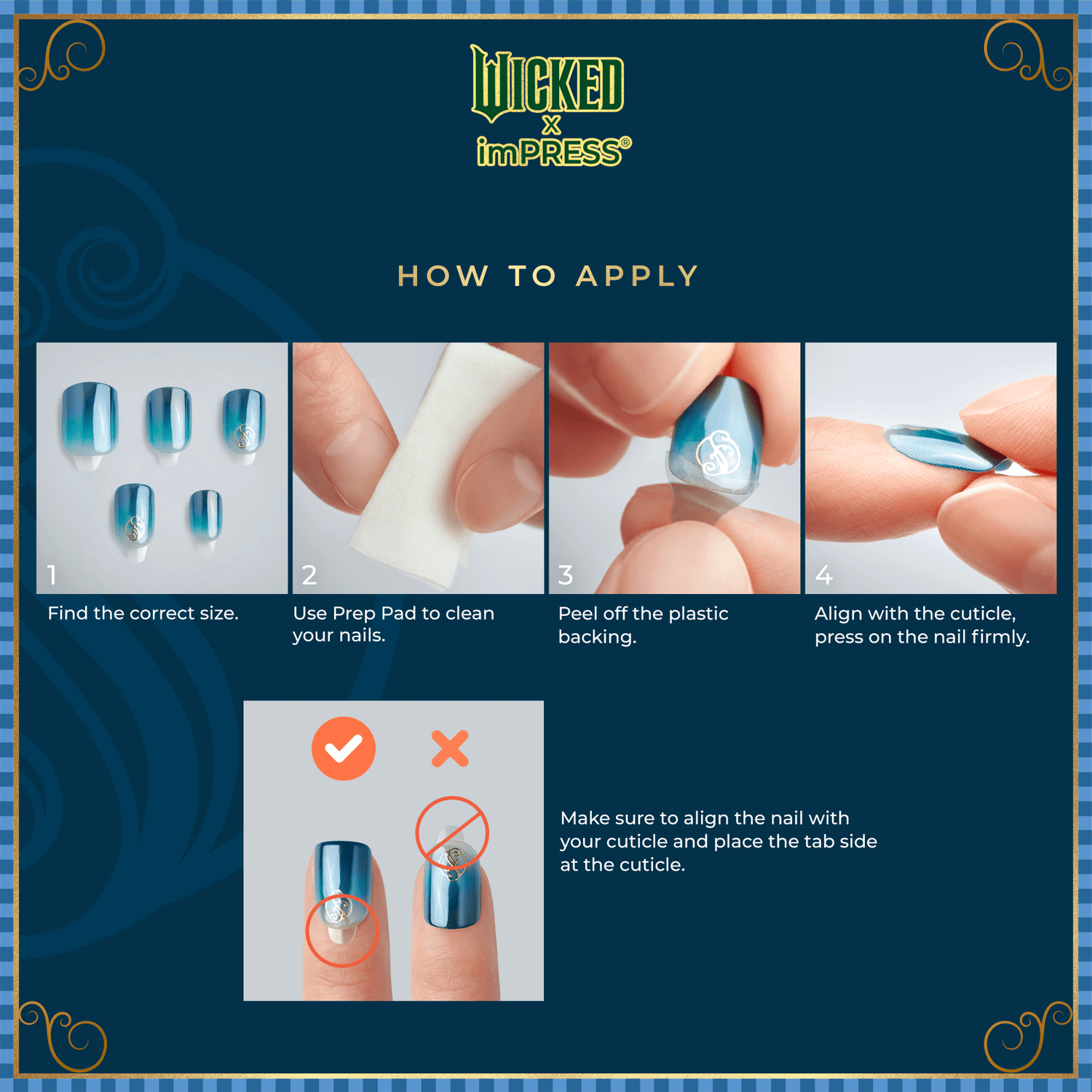 WICKED
X
imPRESS®

HOW TO APPLY

1
Find the correct size.

2
Use Prep Pad to clean your nails.

3
Peel off the plastic backing.

4
Align with the cuticle, press on the nail firmly.

Make sure to align the nail with your cuticle and place the tab side at the cuticle.