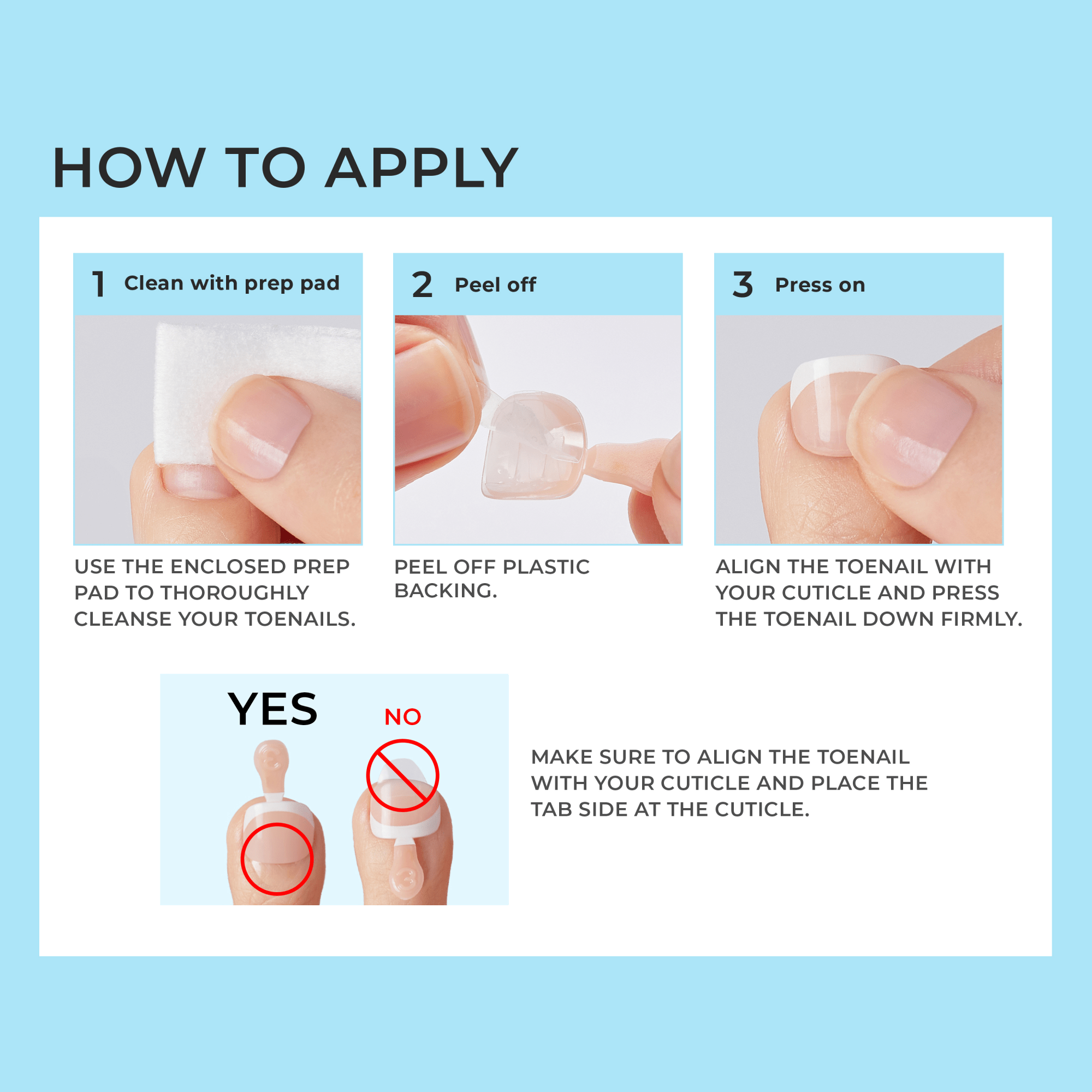 HOW TO APPLY

1 Clean with prep pad

USE THE ENCLOSED PREP PAD TO THOROUGHLY CLEANSE YOUR TOENAILS.

2 Peel off

PEEL OFF PLASTIC BACKING.

3 Press on

ALIGN THE TOENAIL WITH YOUR CUTICLE AND PRESS THE TOENAIL DOWN FIRMLY.

YES

NO

MAKE SURE TO ALIGN THE TOENAIL WITH YOUR CUTICLE AND PLACE THE TAB SIDE AT THE CUTICLE.