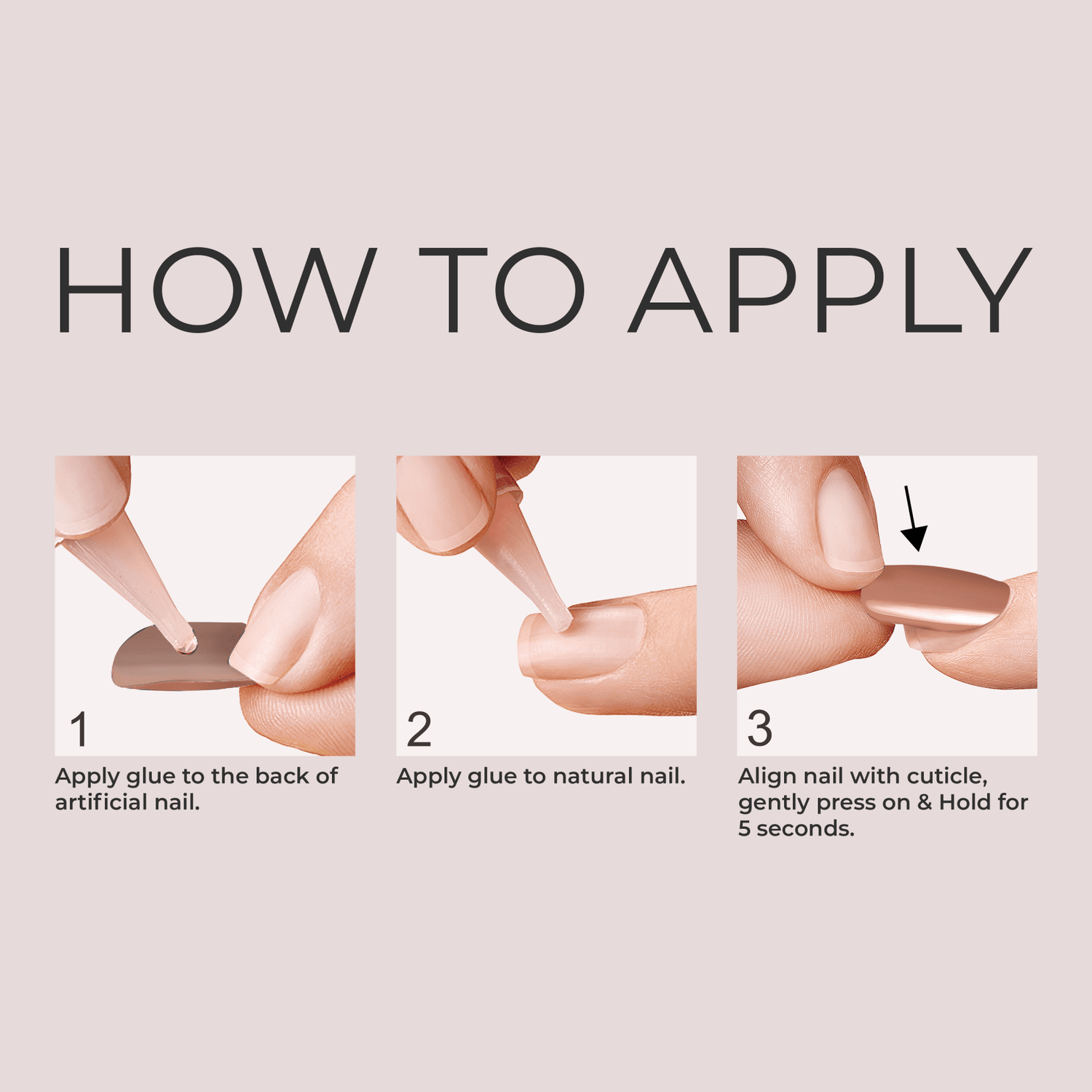 HOW TO APPLY

1

Apply glue to the back of artificial nail.

2

Apply glue to natural nail.

3

Align nail with cuticle, gently press on & Hold for 5 seconds.