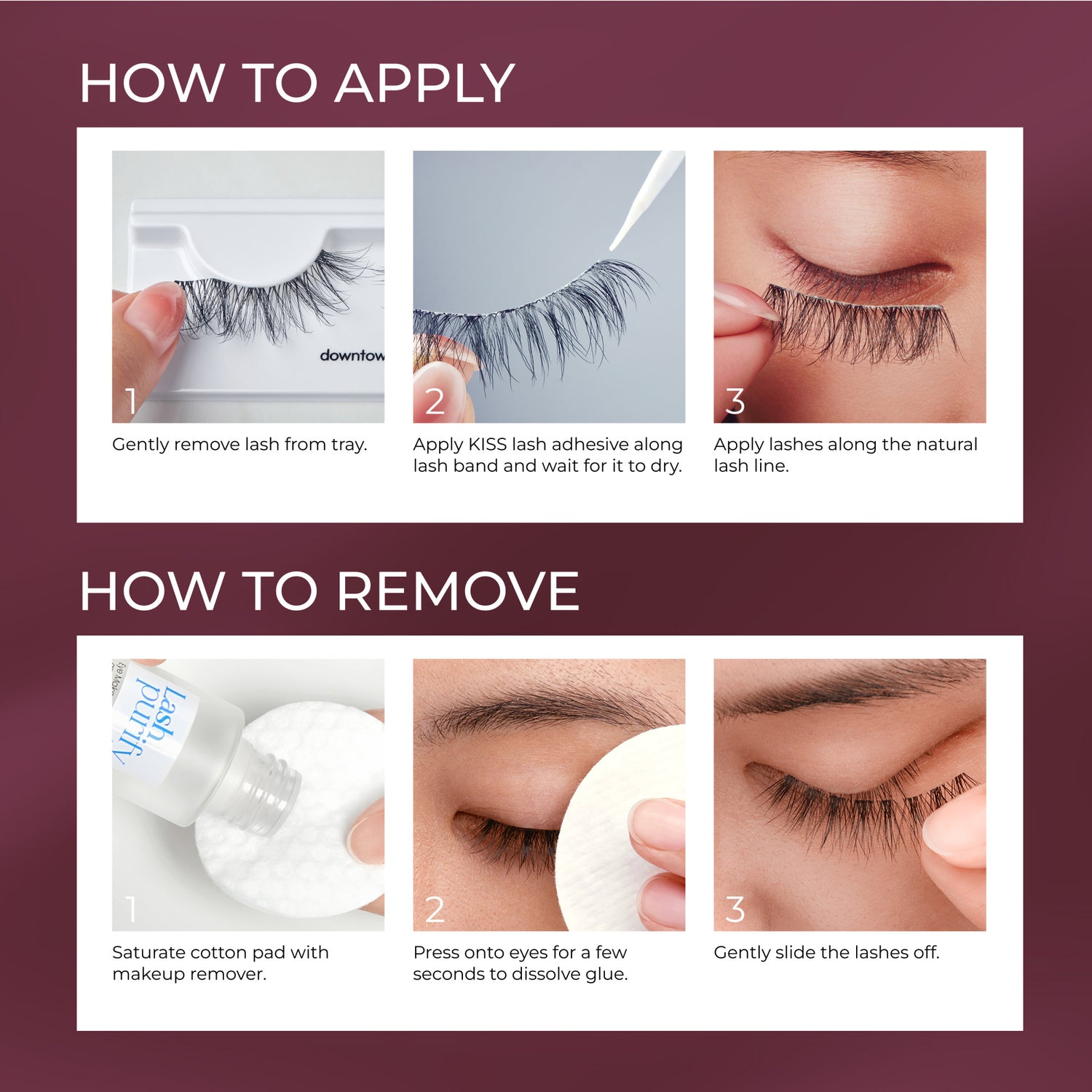 HOW TO APPLY

downtow

1

Gently remove lash from tray.

2

Apply KISS lash adhesive along lash band and wait for it to dry.

3

Apply lashes along the natural lash line.

HOW TO REMOVE

Lash purify

1

Saturate cotton pad with makeup remover.

2

Press onto eyes for a few seconds to dissolve glue.

3

Gently slide the lashes off.