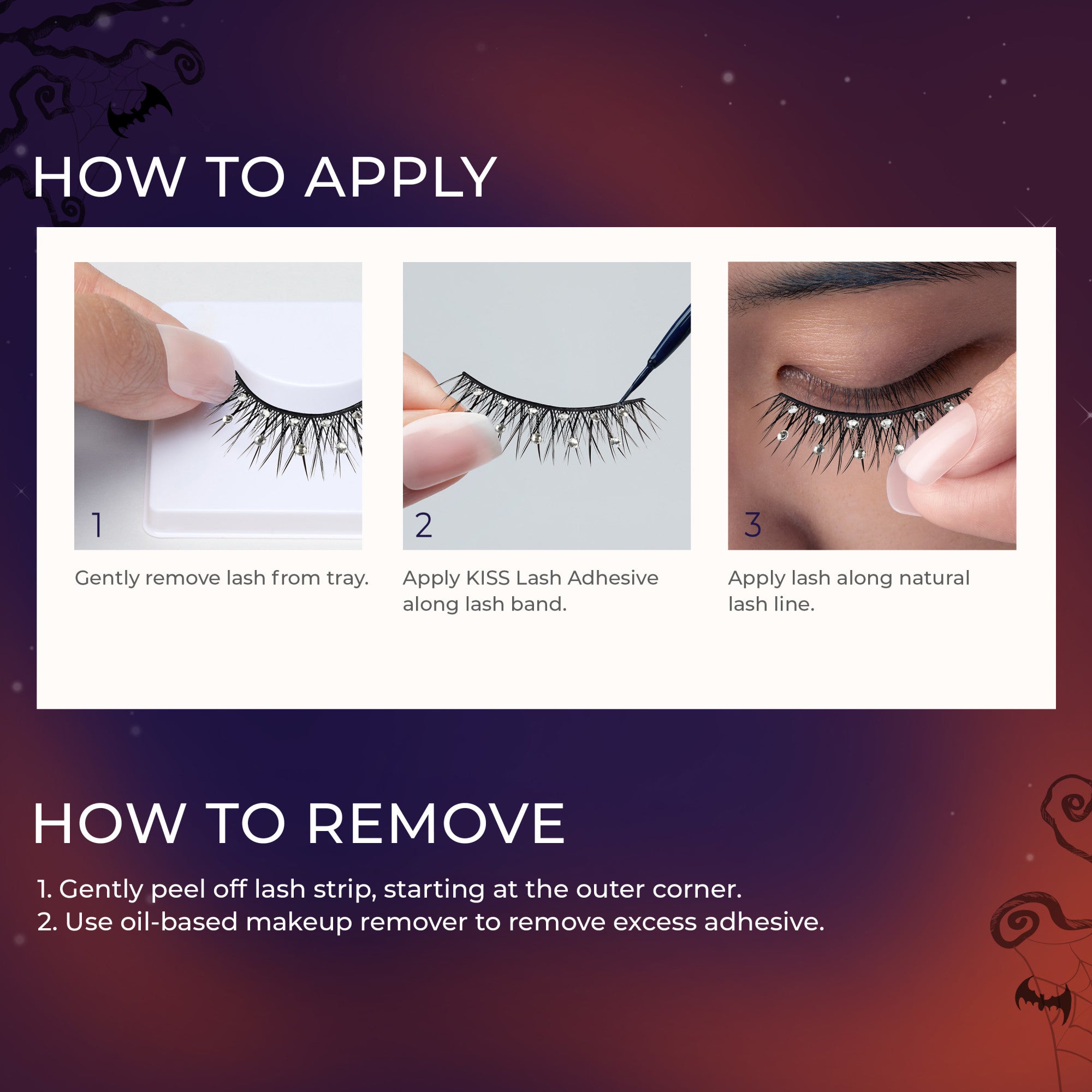 HOW TO APPLY

1

Gently remove lash from tray.

2

Apply KISS Lash Adhesive along lash band.

3

Apply lash along natural lash line.

HOW TO REMOVE

1. Gently peel off lash strip, starting at the outer corner.
2. Use oil-based makeup remover to remove excess adhesive.