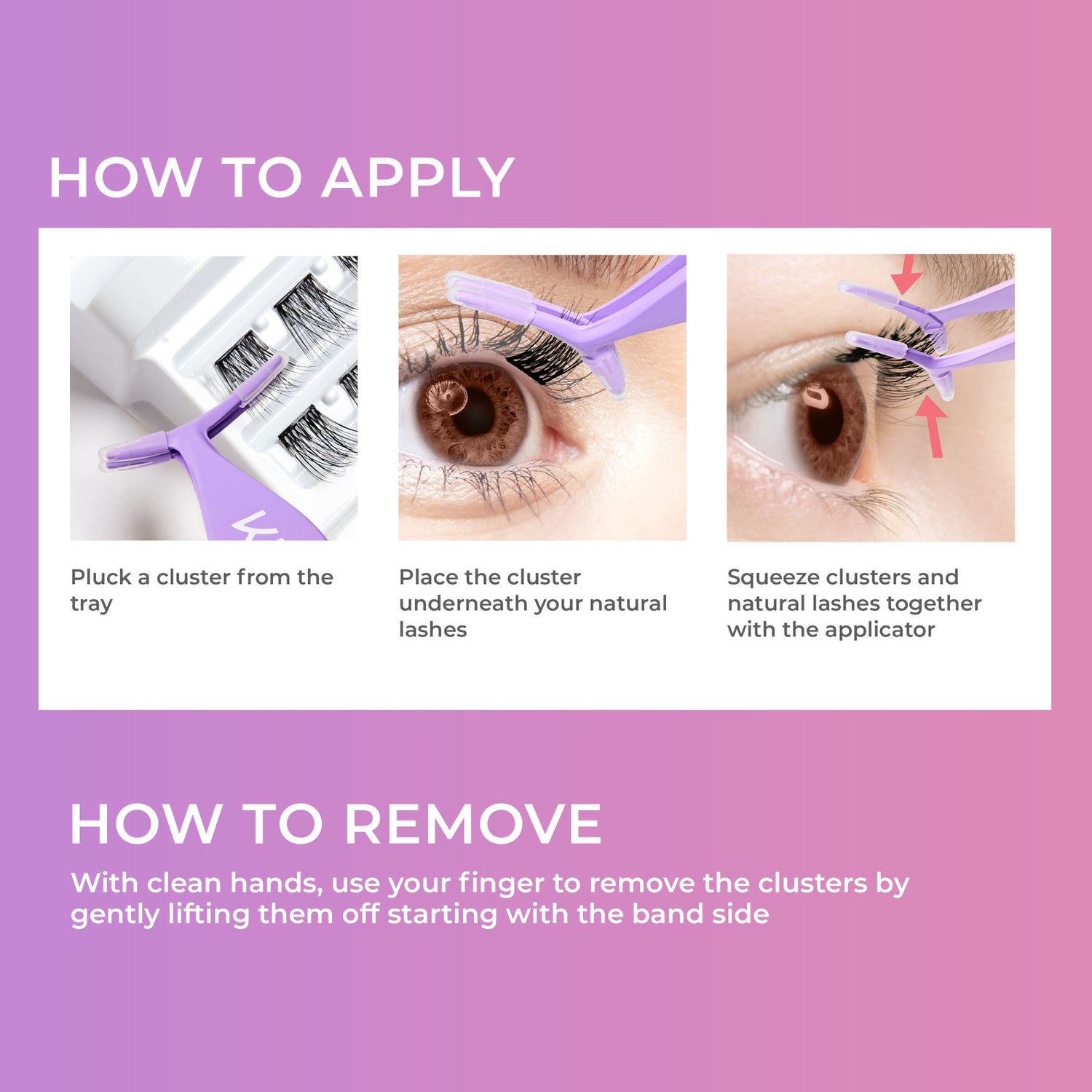 HOW TO APPLY

Pluck a cluster from the tray

Place the cluster underneath your natural lashes

Squeeze clusters and natural lashes together with the applicator

HOW TO REMOVE

With clean hands, use your finger to remove the clusters by gently lifting them off starting with the band side