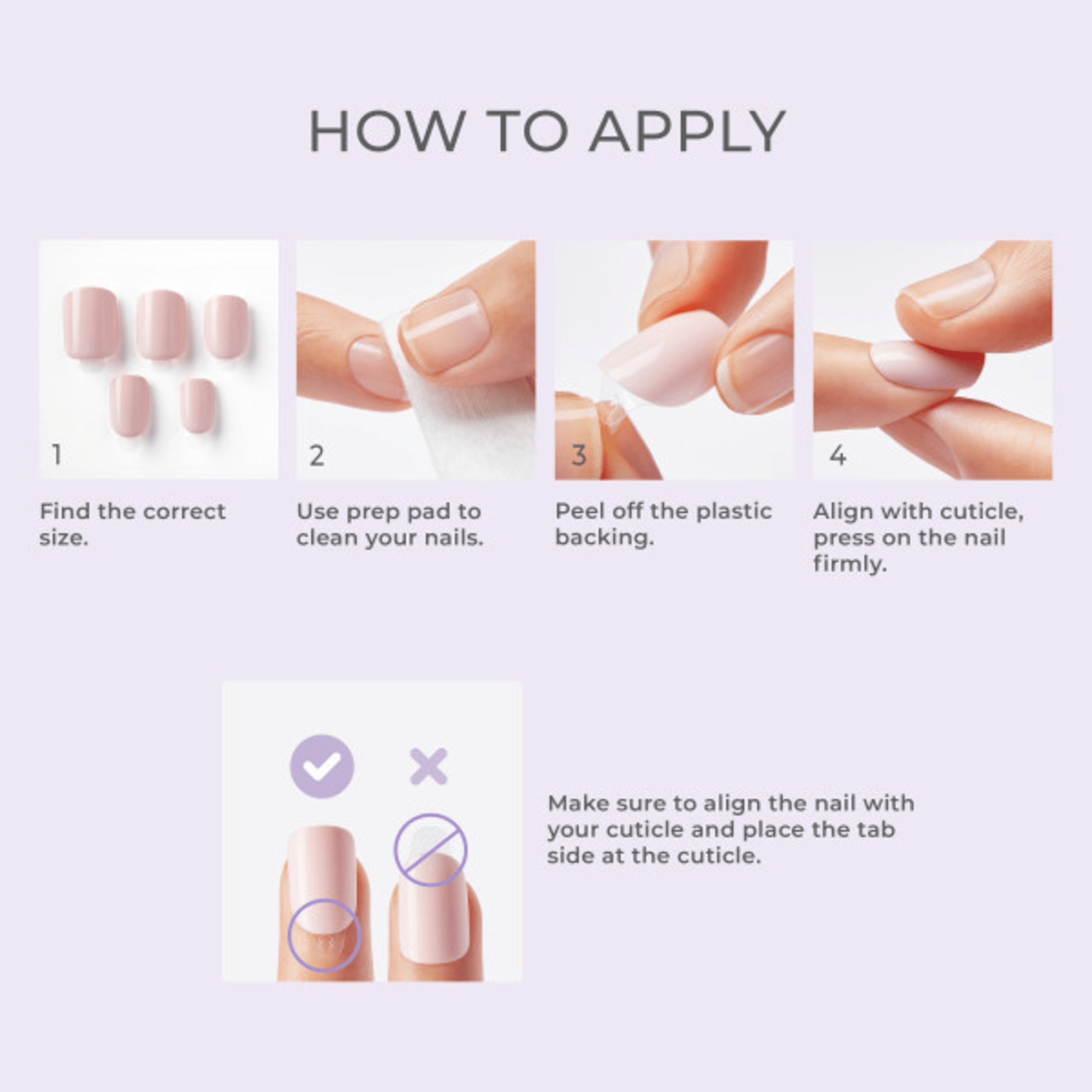 HOW TO APPLY

1

Find the correct size.

2

Use prep pad to clean your nails.

3

Peel off the plastic backing.

4

Align with cuticle, press on the nail firmly.

Make sure to align the nail with your cuticle and place the tab side at the cuticle.