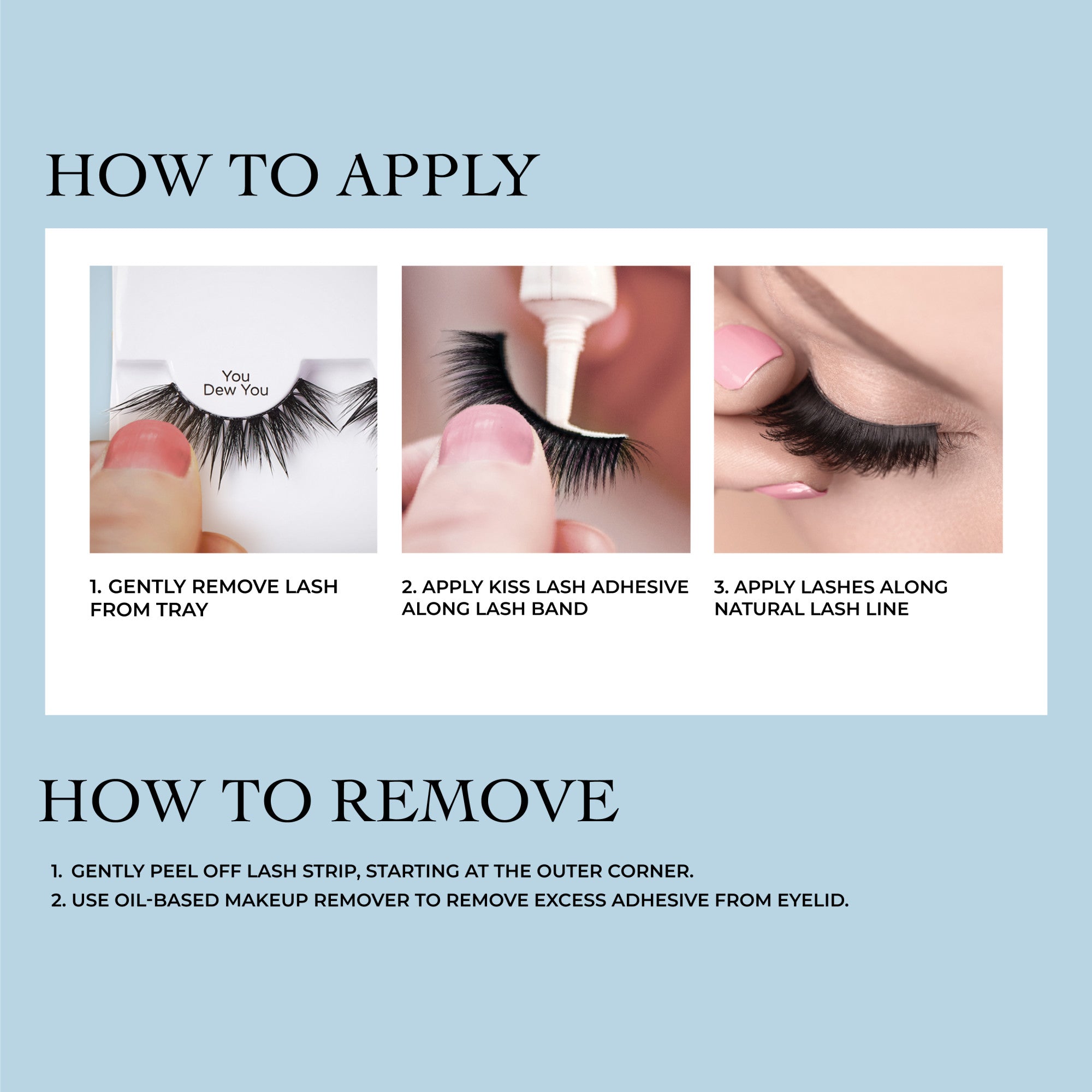 HOW TO APPLY

You Dew You

1. GENTLY REMOVE LASH FROM TRAY

2. APPLY KISS LASH ADHESIVE ALONG LASH BAND

3. APPLY LASHES ALONG NATURAL LASH LINE

HOW TO REMOVE

1. GENTLY PEEL OFF LASH STRIP, STARTING AT THE OUTER CORNER.
2. USE OIL-BASED MAKEUP REMOVER TO REMOVE EXCESS ADHESIVE FROM EYELID.