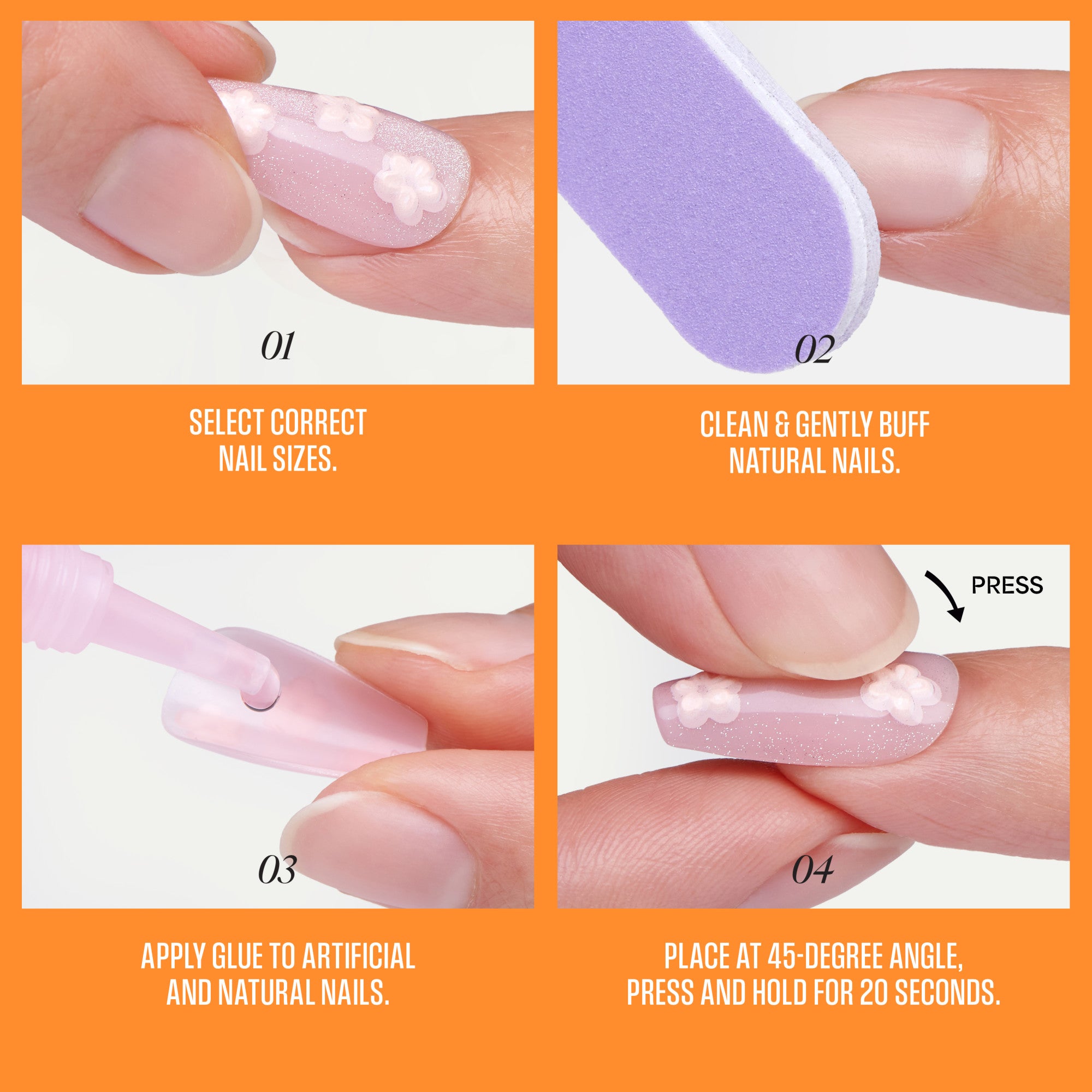 01

SELECT CORRECT NAIL SIZES.

02

CLEAN & GENTLY BUFF NATURAL NAILS.

03

APPLY GLUE TO ARTIFICIAL AND NATURAL NAILS.

PRESS

04

PLACE AT 45-DEGREE ANGLE, PRESS AND HOLD FOR 20 SECONDS.