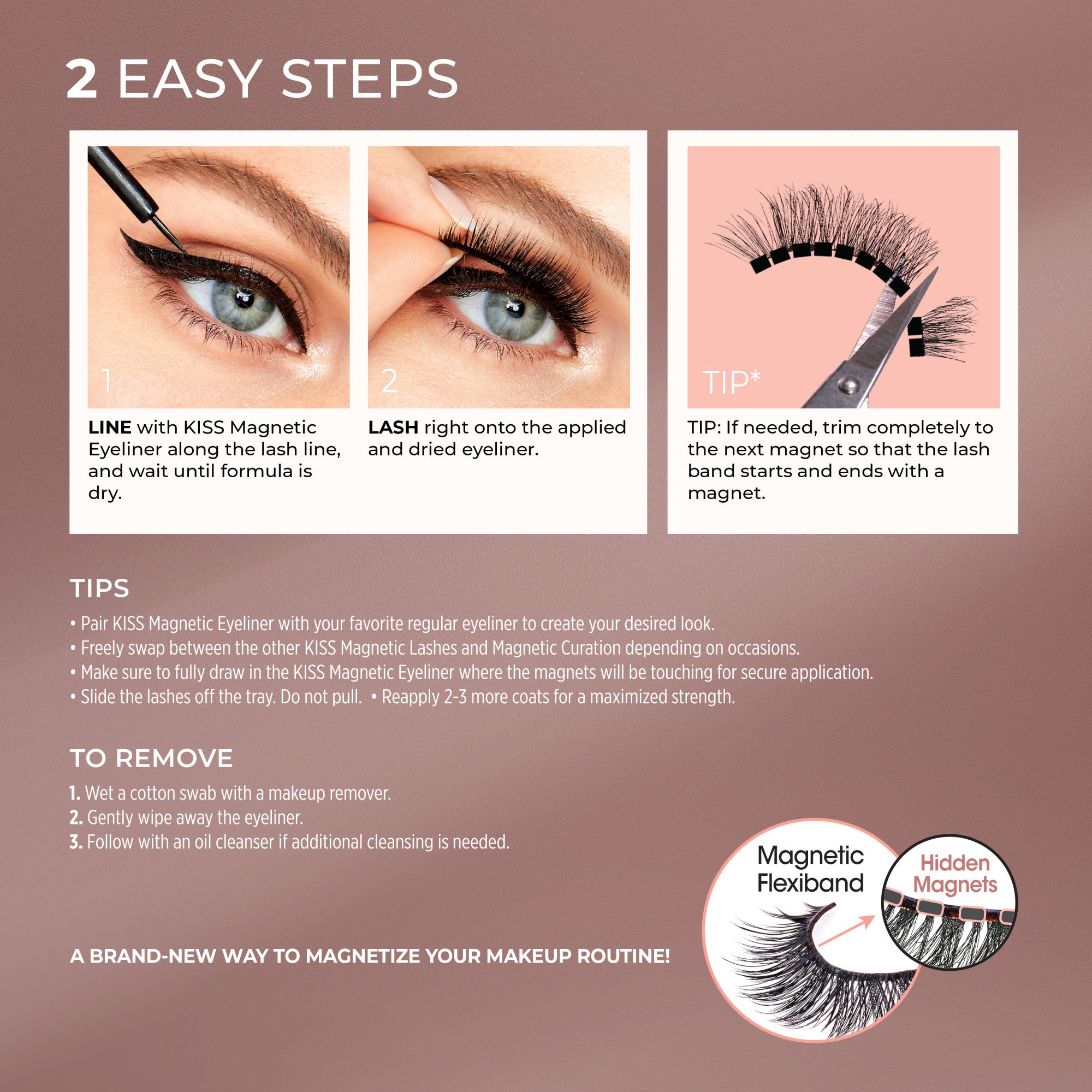 2 EASY STEPS

1

LINE with KISS Magnetic Eyeliner along the lash line, and wait until formula is dry.

2

LASH right onto the applied and dried eyeliner.

TIP*

TIP: If needed, trim completely to the next magnet so that the lash band starts and ends with a magnet.

TIPS

• Pair KISS Magnetic Eyeliner with your favorite regular eyeliner to create your desired look.
• Freely swap between the other KISS Magnetic Lashes and Magnetic Curation depending on occasions.
• Make sure to fully draw in the KISS Magnetic Eyeliner where the magnets will be touching for secure application.
• Slide the lashes off the tray. Do not pull. • Reapply 2-3 more coats for a maximized strength.

TO REMOVE

1. Wet a cotton swab with a makeup remover.
2. Gently wipe away the eyeliner.
3. Follow with an oil cleanser if additional cleansing is needed.

A BRAND-NEW WAY TO MAGNETIZE YOUR MAKEUP ROUTINE!

Magnetic Flexiband

Hidden Magnets