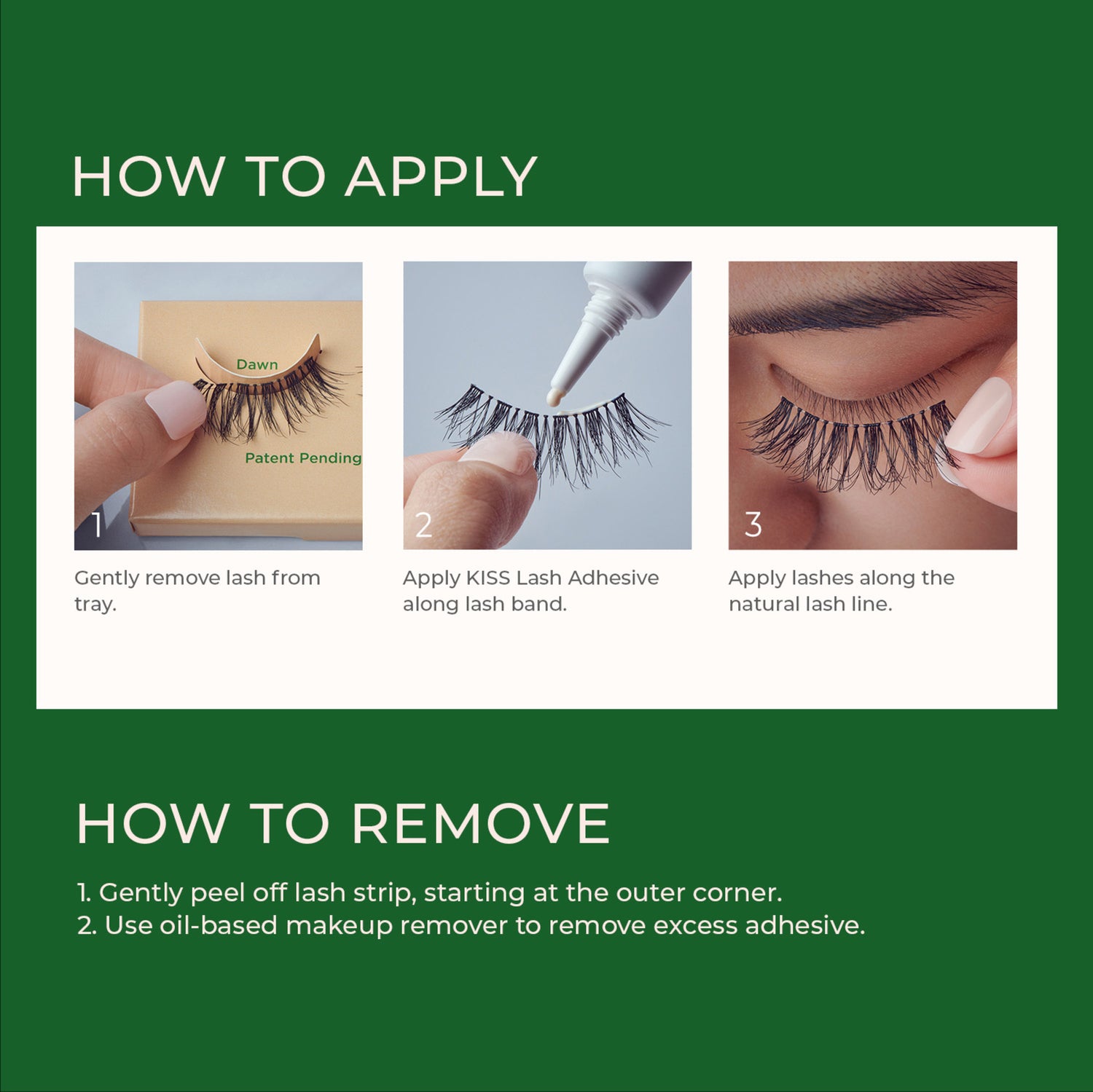 HOW TO APPLY

Dawn

Patent Pending

1

Gently remove lash from tray.

2

Apply KISS Lash Adhesive along lash band.

3

Apply lashes along the natural lash line.

HOW TO REMOVE

1. Gently peel off lash strip, starting at the outer corner.
2. Use oil-based makeup remover to remove excess adhesive.