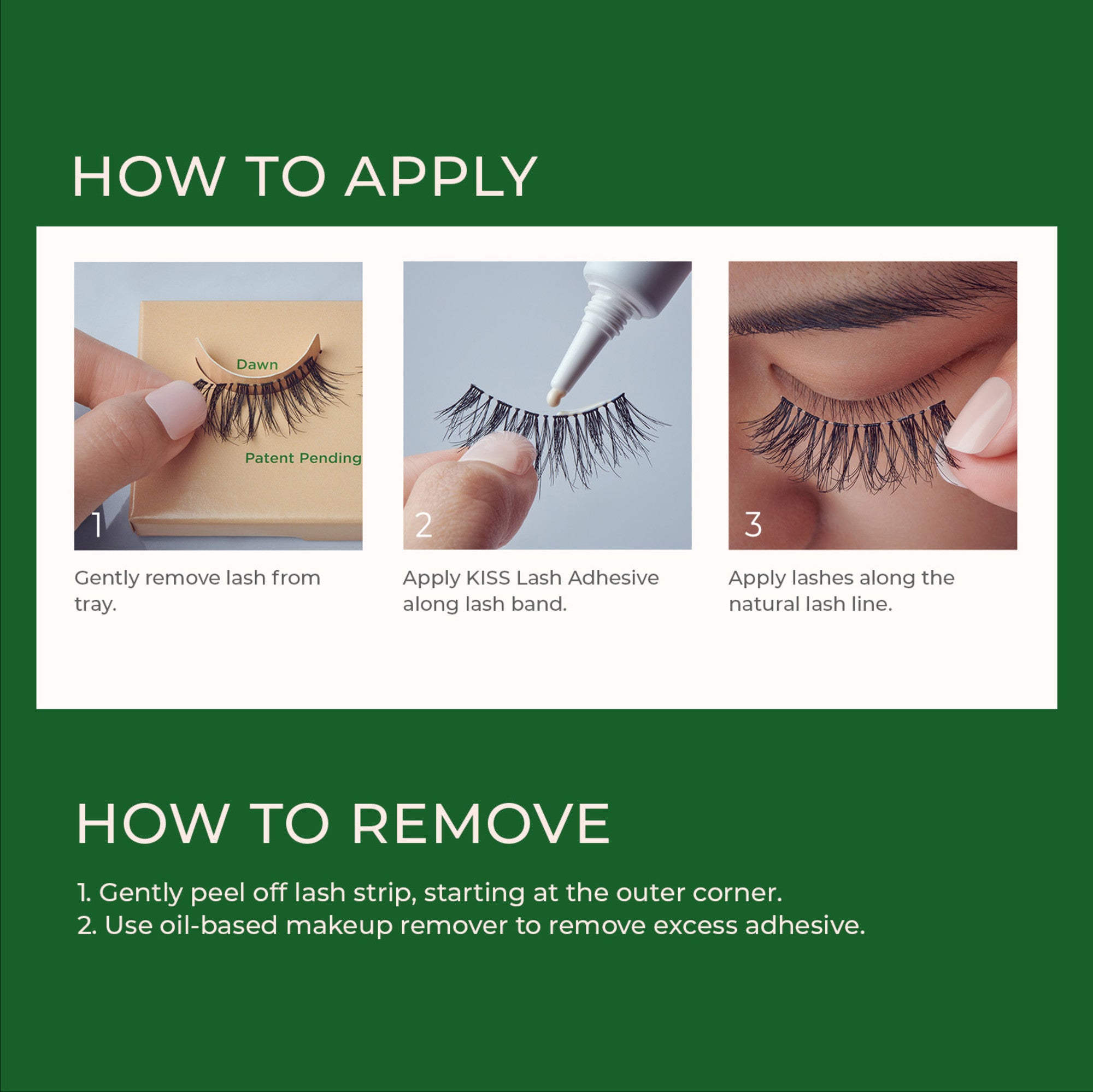 HOW TO APPLY

Dawn

Patent Pending

1

Gently remove lash from tray.

2

Apply KISS Lash Adhesive along lash band.

3

Apply lashes along the natural lash line.

HOW TO REMOVE

1. Gently peel off lash strip, starting at the outer corner.
2. Use oil-based makeup remover to remove excess adhesive.