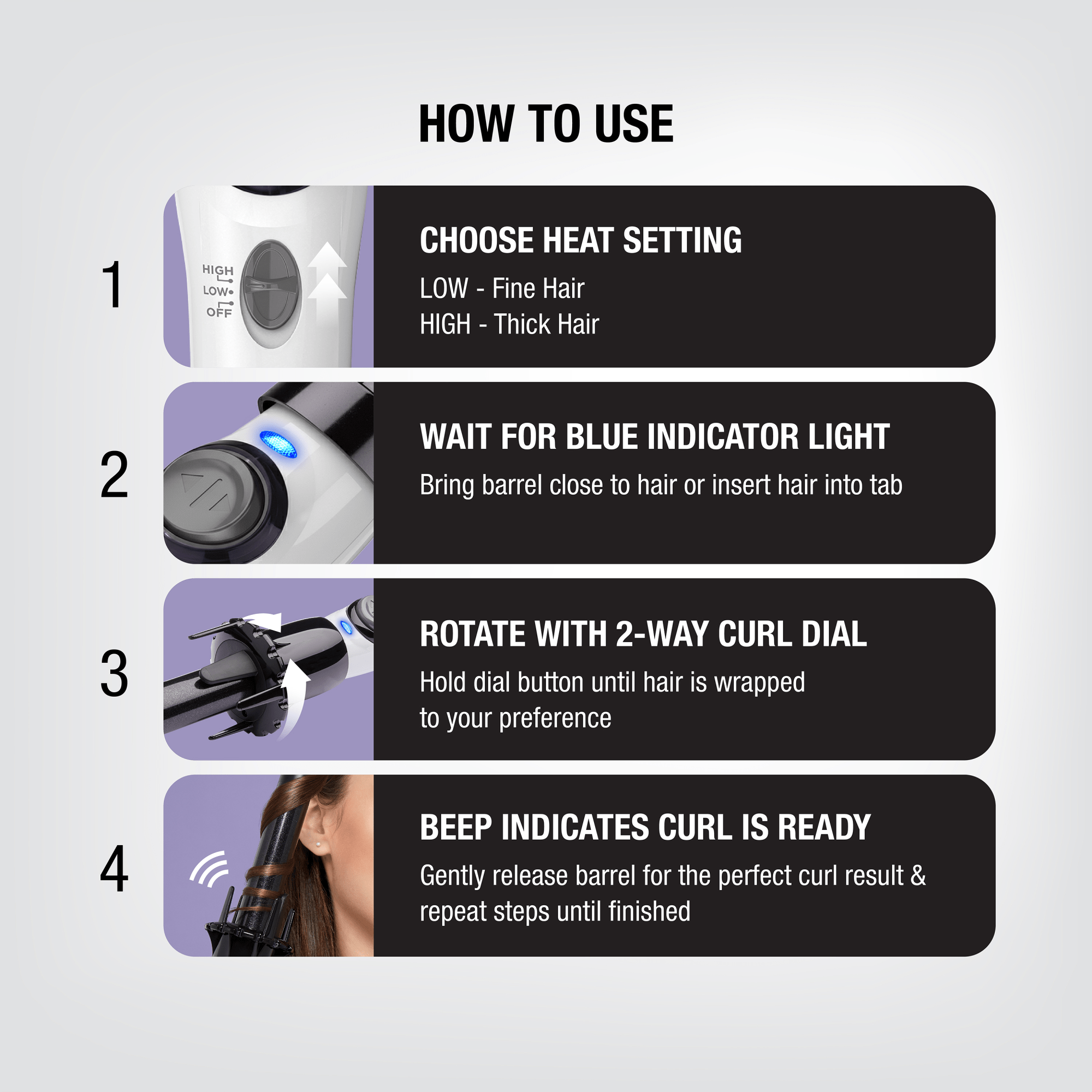 HOW TO USE

1

HIGH
LOW
OFF

CHOOSE HEAT SETTING

LOW - Fine Hair
HIGH - Thick Hair

2

WAIT FOR BLUE INDICATOR LIGHT

Bring barrel close to hair or insert hair into tab

3

ROTATE WITH 2-WAY CURL DIAL

Hold dial button until hair is wrapped to your preference

4

BEEP INDICATES CURL IS READY

Gently release barrel for the perfect curl result & repeat steps until finished