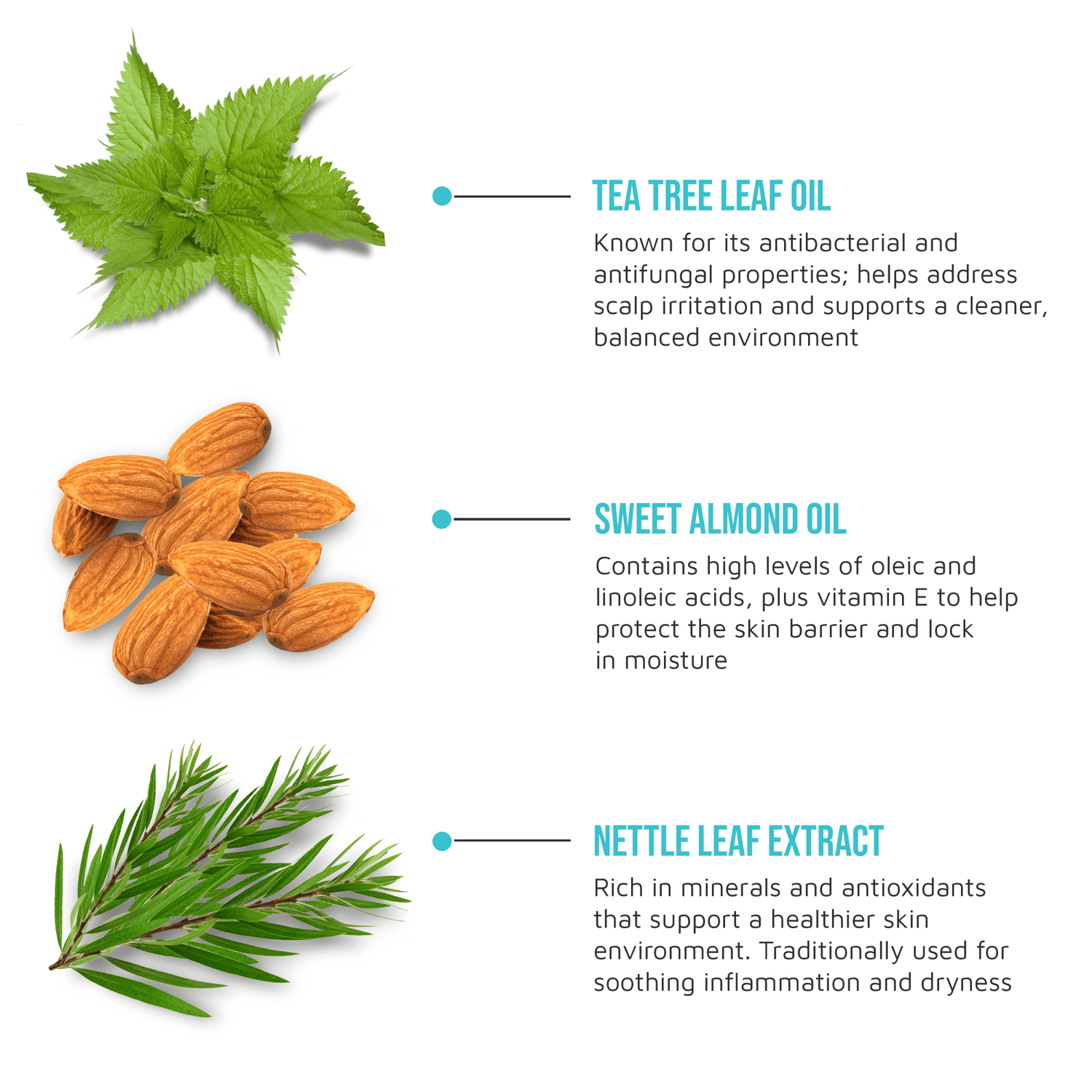 TEA TREE LEAF OIL

Known for its antibacterial and antifungal properties; helps address scalp irritation and supports a cleaner, balanced environment

SWEET ALMOND OIL

Contains high levels of oleic and linoleic acids, plus vitamin E to help protect the skin barrier and lock in moisture

NETTLE LEAF EXTRACT

Rich in minerals and antioxidants that support a healthier skin environment. Traditionally used for soothing inflammation and dryness