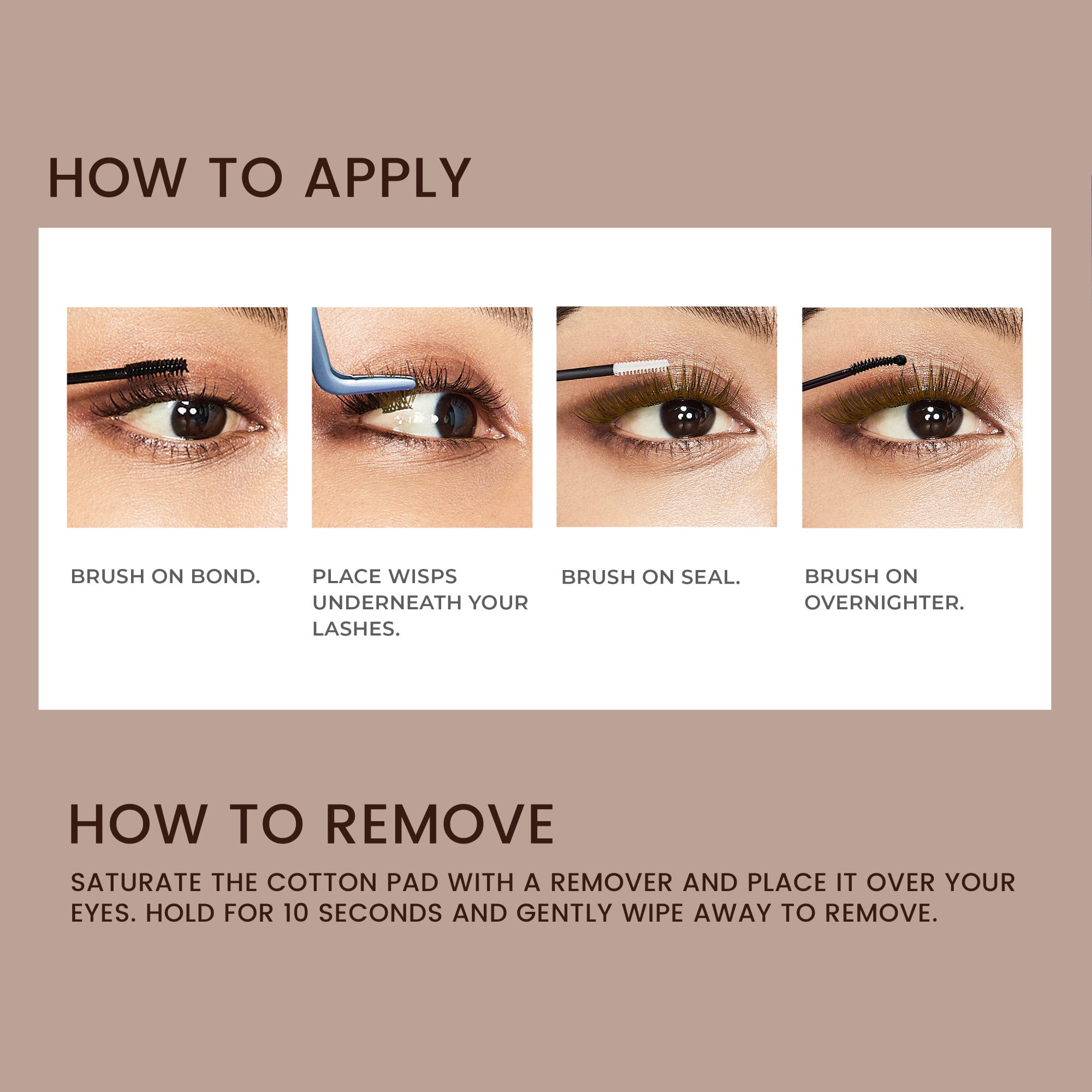 HOW TO APPLY

BRUSH ON BOND.

PLACE WISPS UNDERNEATH YOUR LASHES.

BRUSH ON SEAL.

BRUSH ON OVERNIGHTER.

HOW TO REMOVE

SATURATE THE COTTON PAD WITH A REMOVER AND PLACE IT OVER YOUR EYES. HOLD FOR 10 SECONDS AND GENTLY WIPE AWAY TO REMOVE.