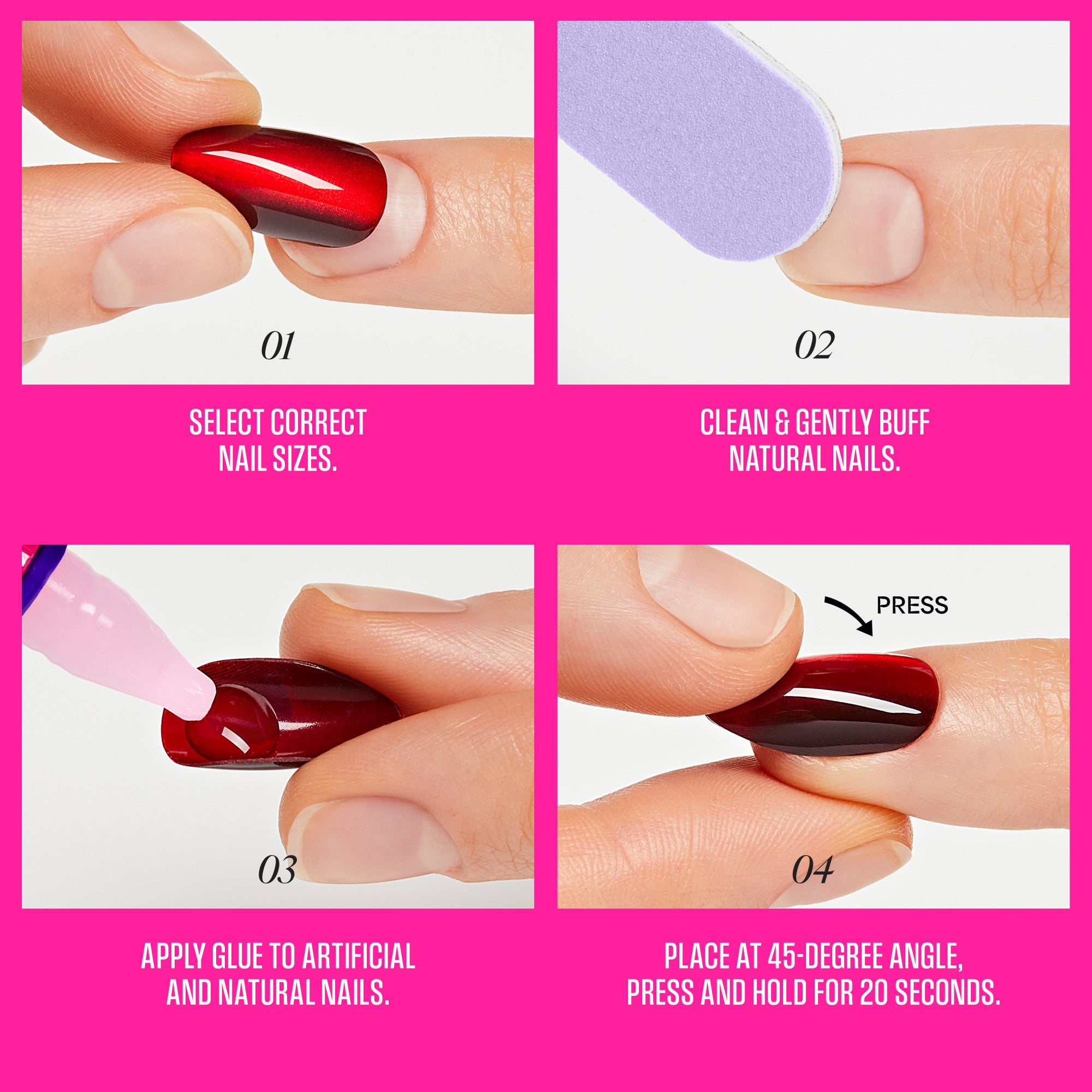 01

SELECT CORRECT NAIL SIZES.

02

CLEAN & GENTLY BUFF NATURAL NAILS.

03

APPLY GLUE TO ARTIFICIAL AND NATURAL NAILS.

PRESS

04

PLACE AT 45-DEGREE ANGLE, PRESS AND HOLD FOR 20 SECONDS.