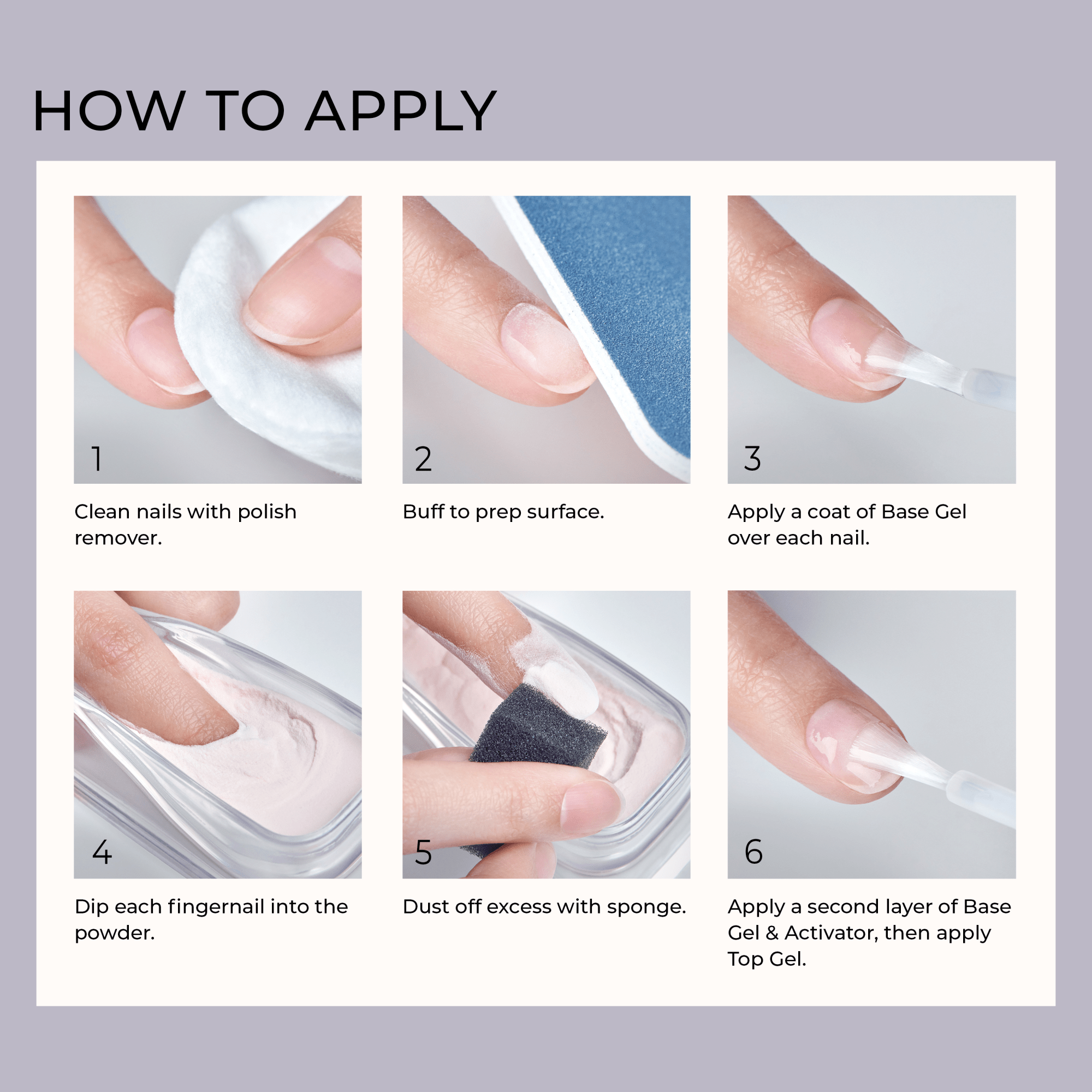 HOW TO APPLY

1

Clean nails with polish remover.

2

Buff to prep surface.

3

Apply a coat of Base Gel over each nail.

4

Dip each fingernail into the powder.

5

Dust off excess with sponge.

6

Apply a second layer of Base Gel & Activator, then apply Top Gel.