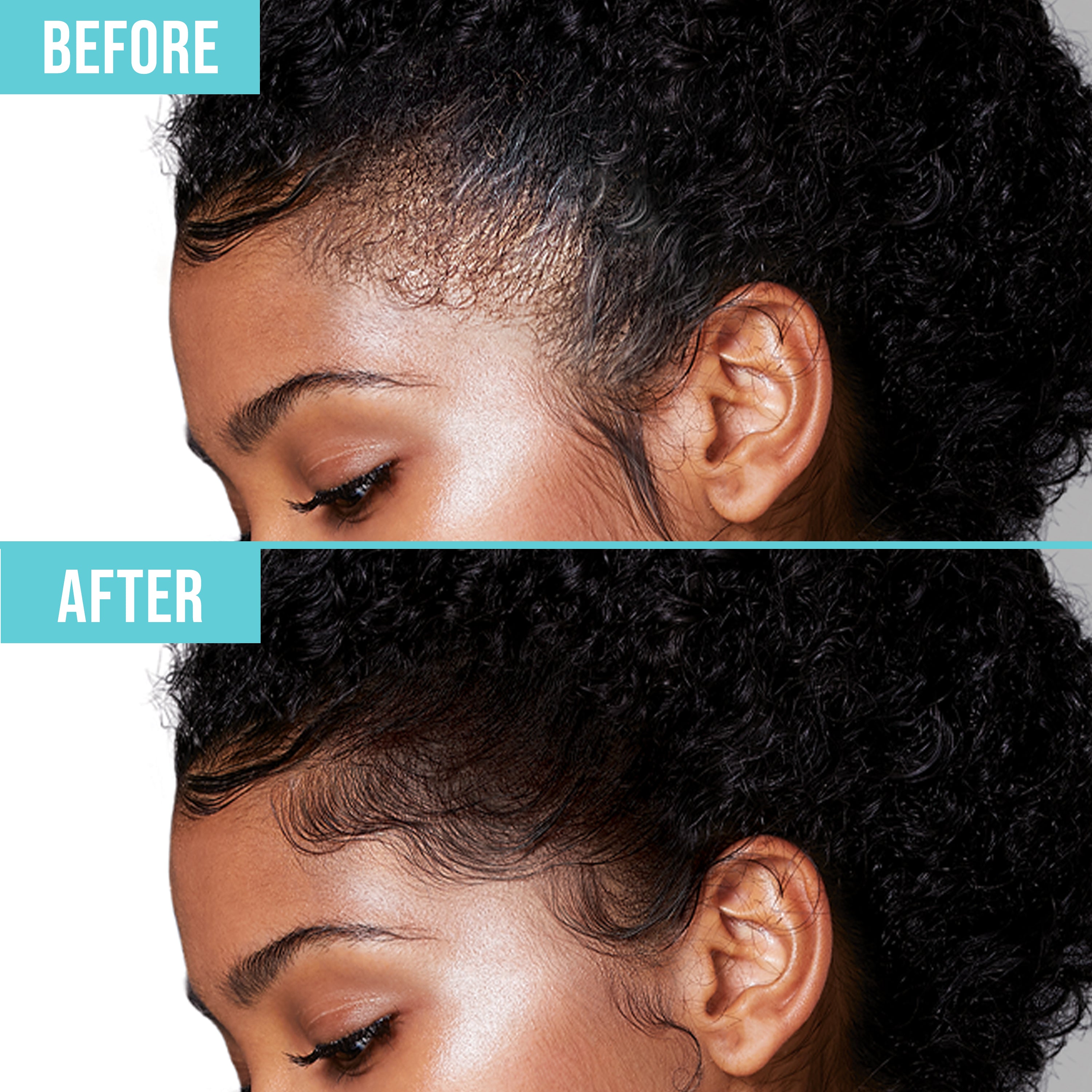 BEFORE

AFTER